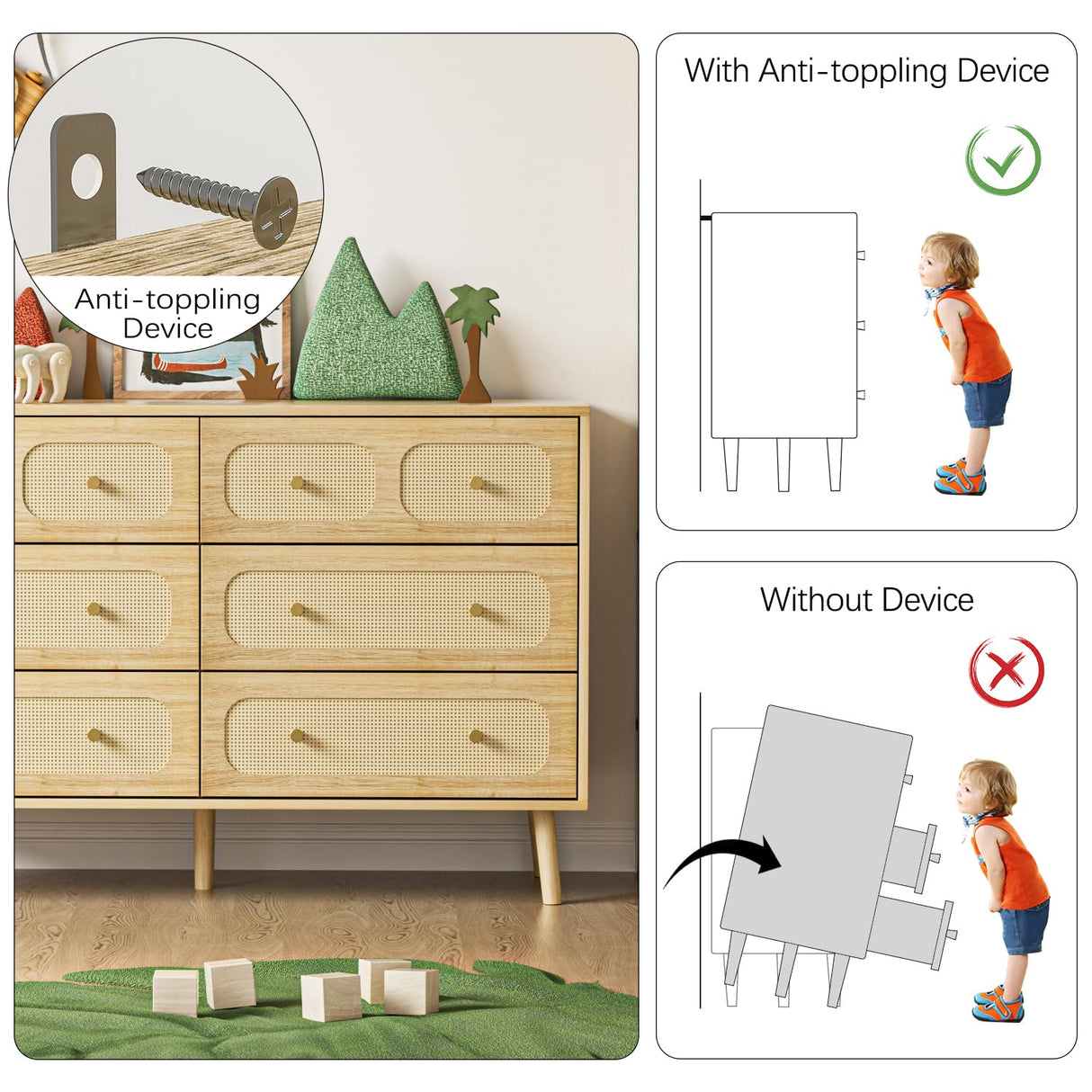 Anti-toppling Device

With Anti-toppling Device

Without Device