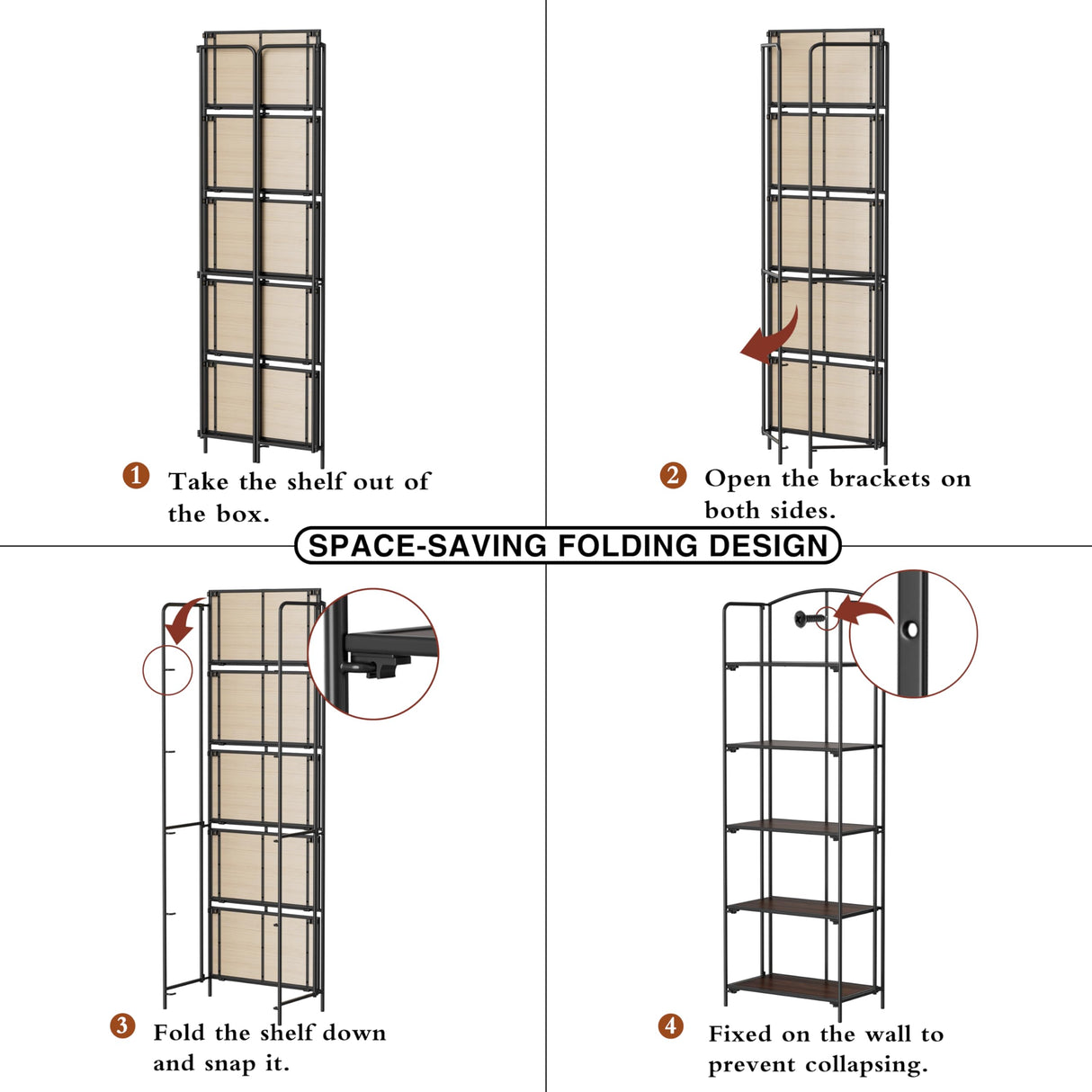 1 Take the shelf out of the box.

2 Open the brackets on both sides.

SPACE-SAVING FOLDING DESIGN

3 Fold the shelf down and snap it.

4 Fixed on the wall to prevent collapsing.