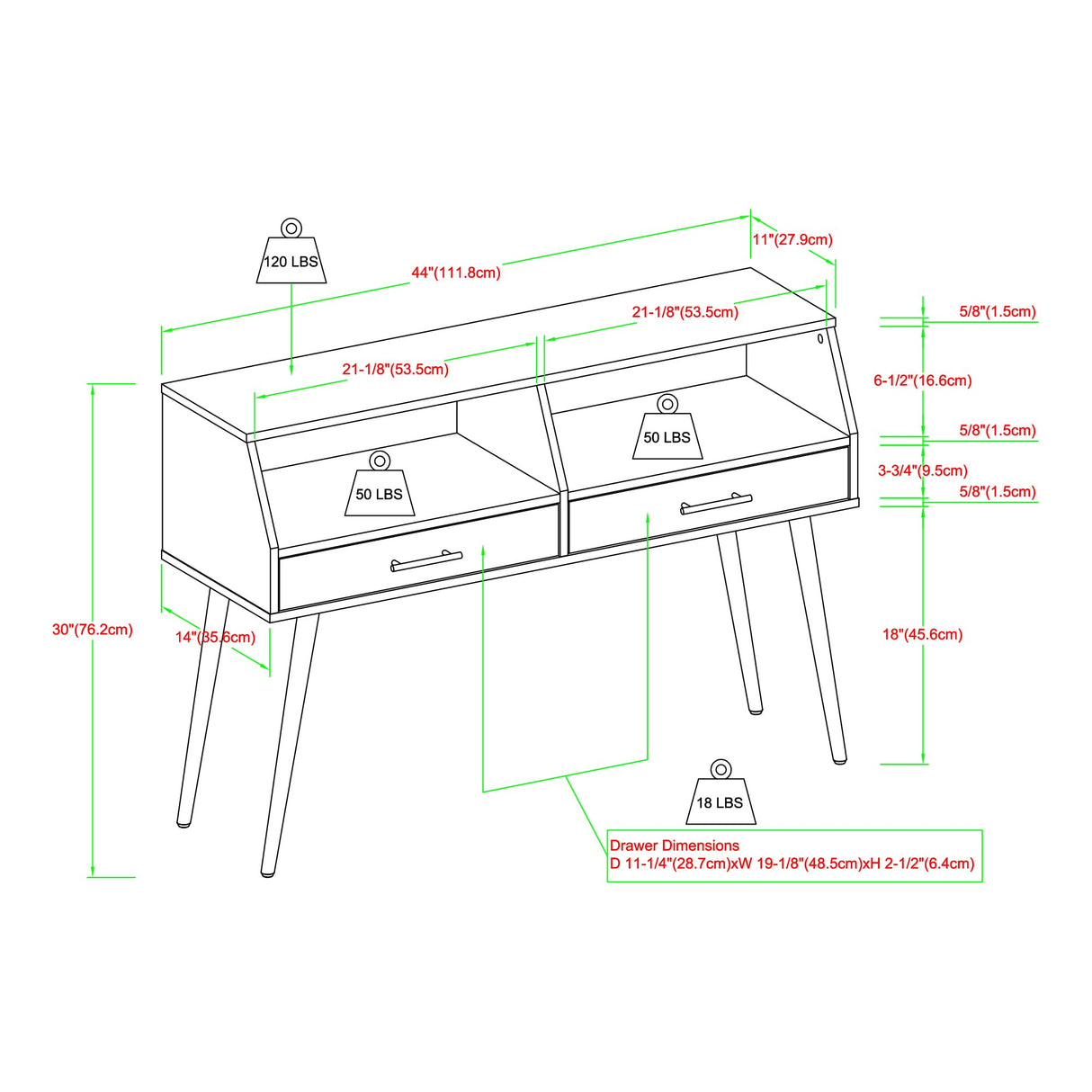 120 LBS

44"(111.8cm)

11"(27.9cm)

21-1/8"(53.5cm)

21-1/8"(53.5cm)

5/8"(1.5cm)

6-1/2"(16.6cm)

5/8"(1.5cm)

3-3/4"(9.5cm)

5/8"(1.5cm)

50 LBS

50 LBS

30"(76.2cm)

14"(35.6cm)

18"(45.6cm)

18 LBS

Drawer Dimensions
D 11-1/4"(28.7cm)xW 19-1/8"(48.5cm)xH 2-1/2"(6.4cm)