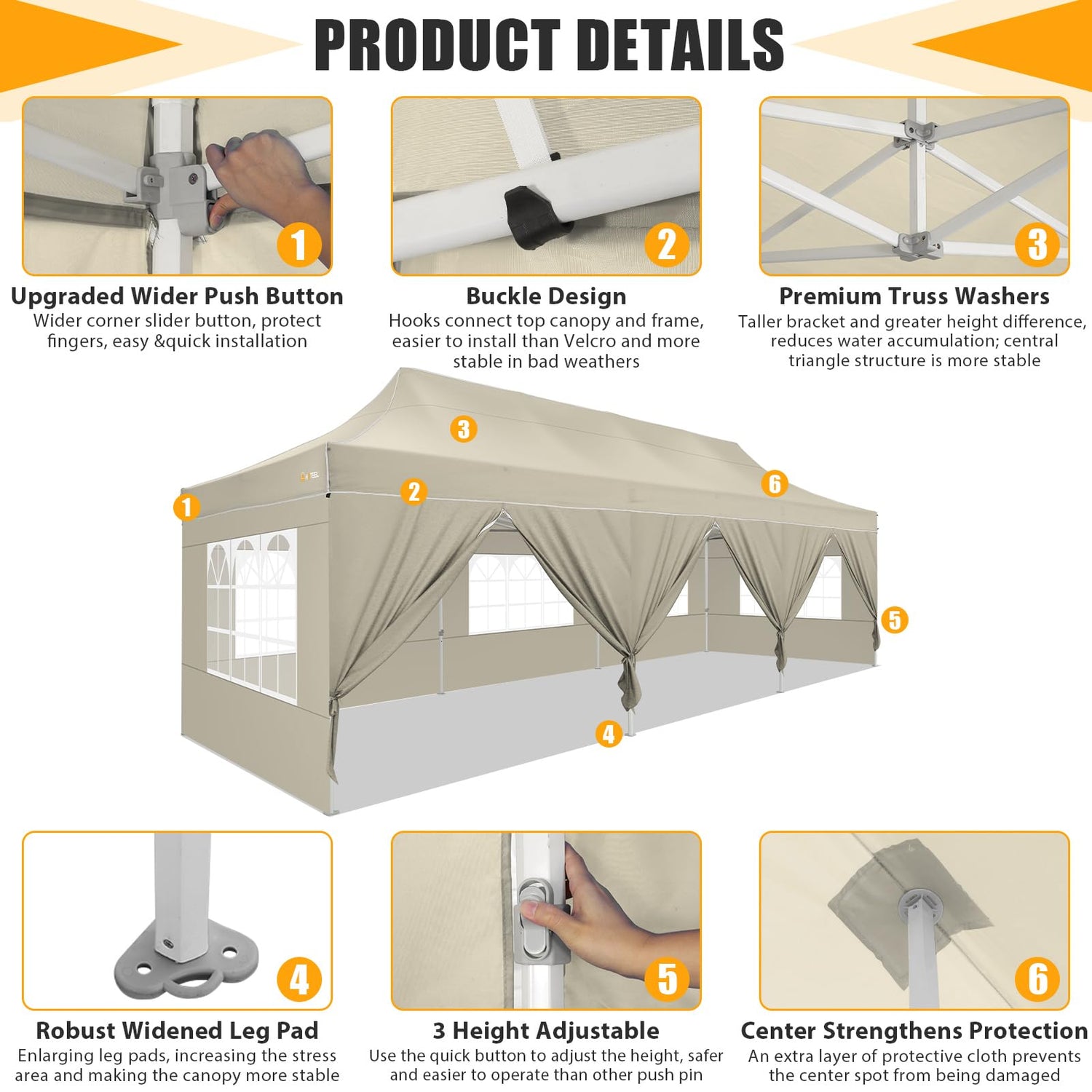 PRODUCT DETAILS

1

Upgraded Wider Push Button
Wider corner slider button, protect fingers, easy &quick installation

2

Buckle Design
Hooks connect top canopy and frame, easier to install than Velcro and more stable in bad weathers

3

Premium Truss Washers
Taller bracket and greater height difference, reduces water accumulation; central triangle structure is more stable

3
1
2
6
5
4

4

Robust Widened Leg Pad
Enlarging leg pads, increasing the stress area and making the canopy more stable

5

3 Height Adjustable
Use the quick button to adjust the height, safer and easier to operate than other push pin

6

Center Strengthens Protection
An extra layer of protective cloth prevents the center spot from being damaged