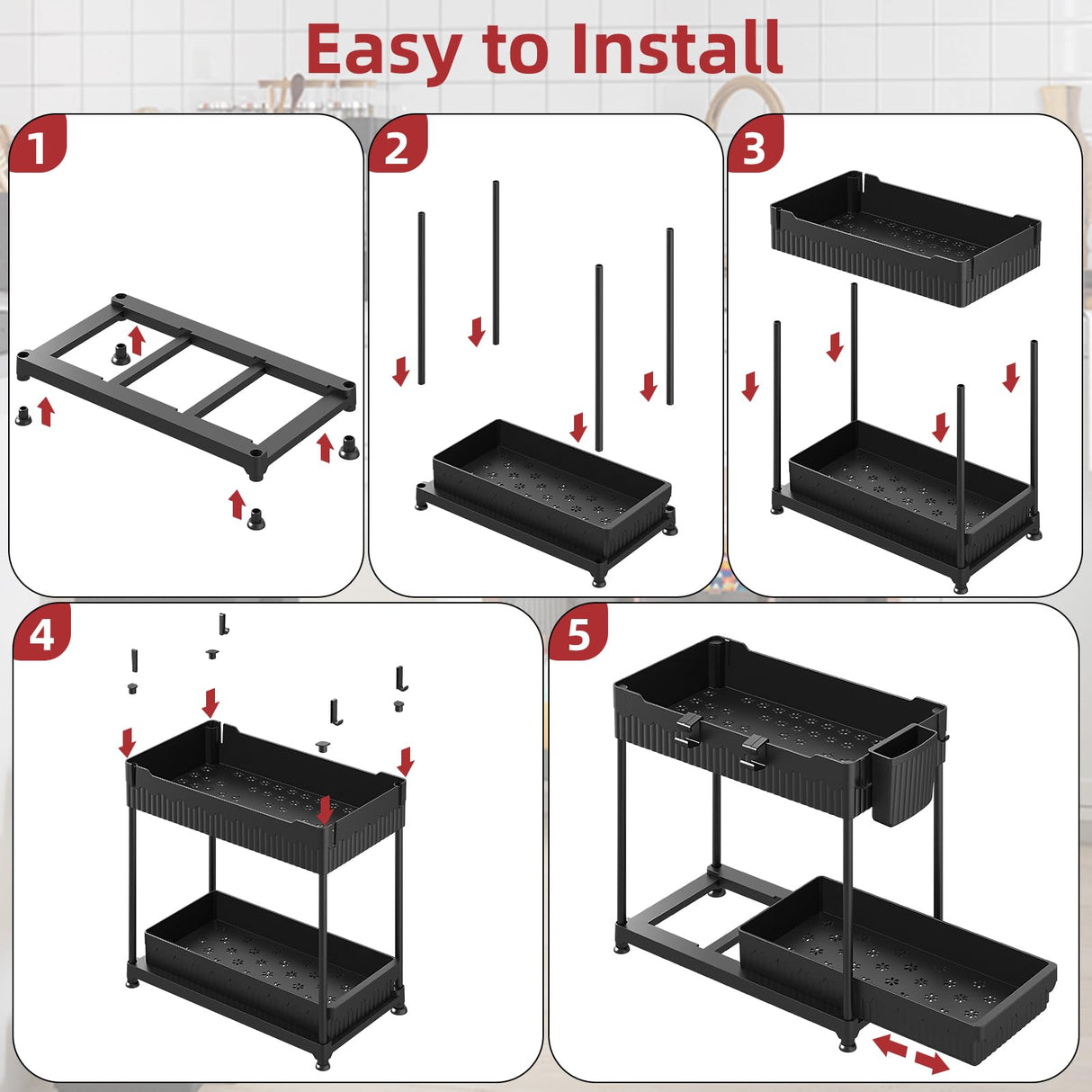 Easy to Install

1

2

3

4

5