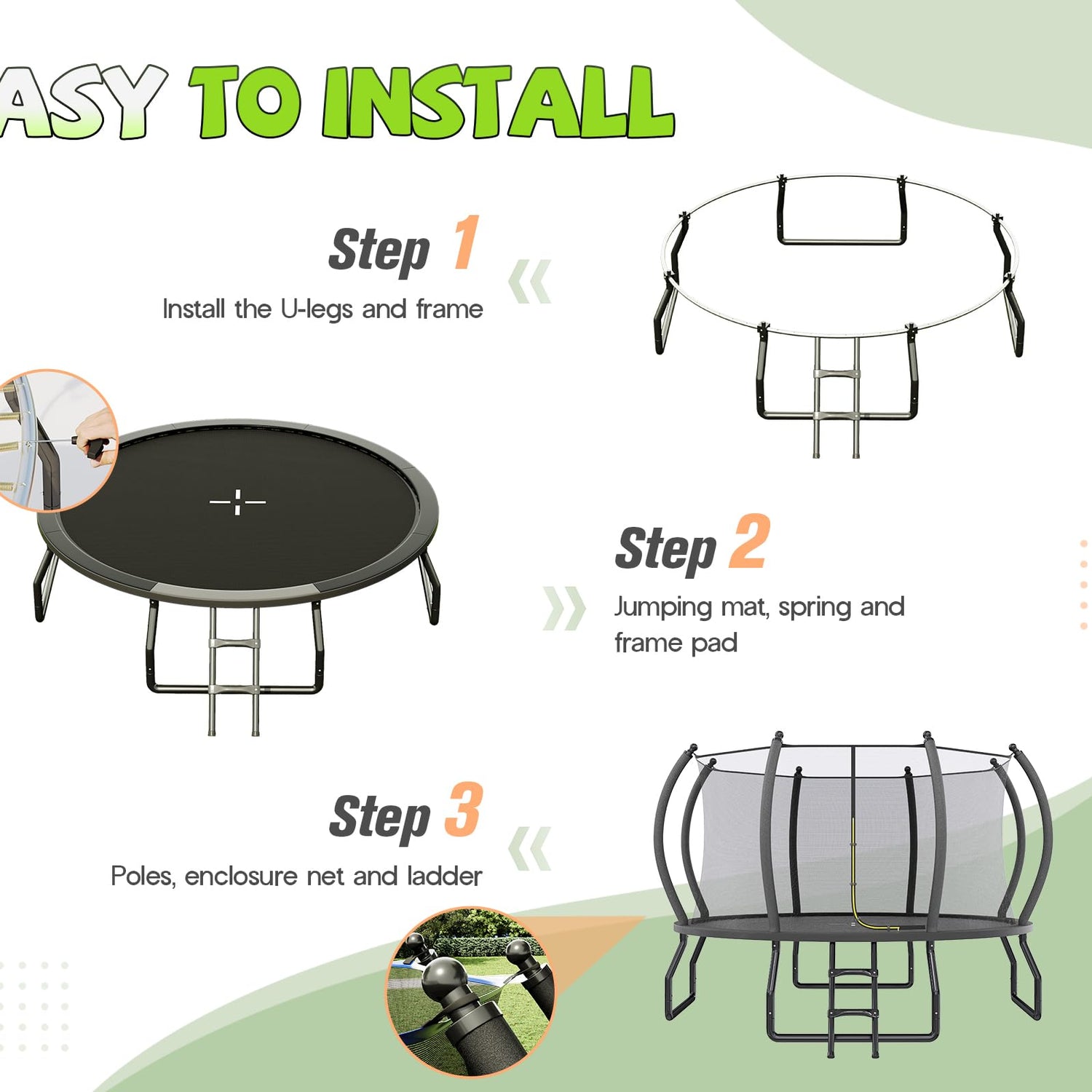 ASY TO INSTALL

Step 1
Install the U-legs and frame

Step 2
Jumping mat, spring and frame pad

Step 3
Poles, enclosure net and ladder