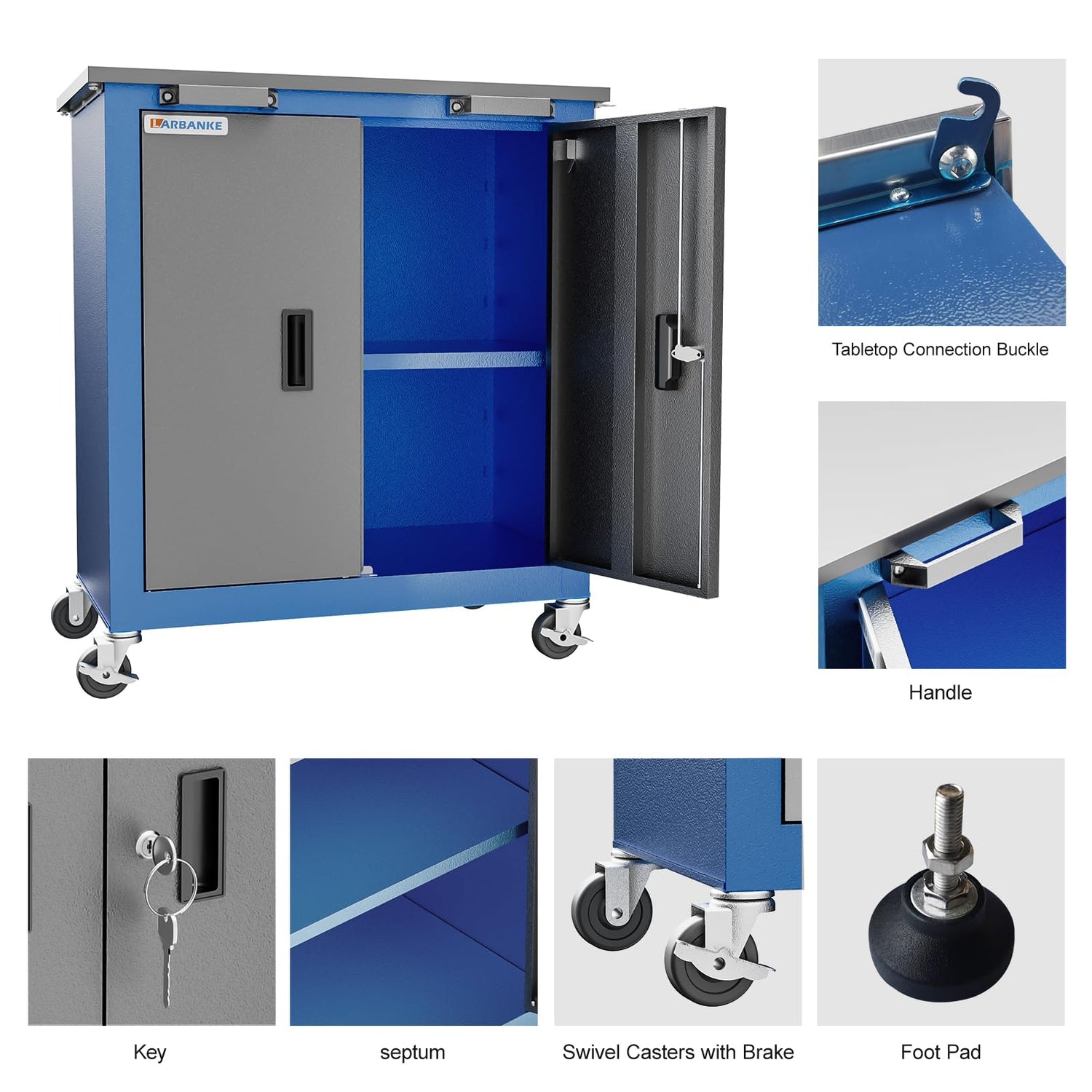 LARBANKE

Tabletop Connection Buckle

Handle

Key

septum

Swivel Casters with Brake

Foot Pad