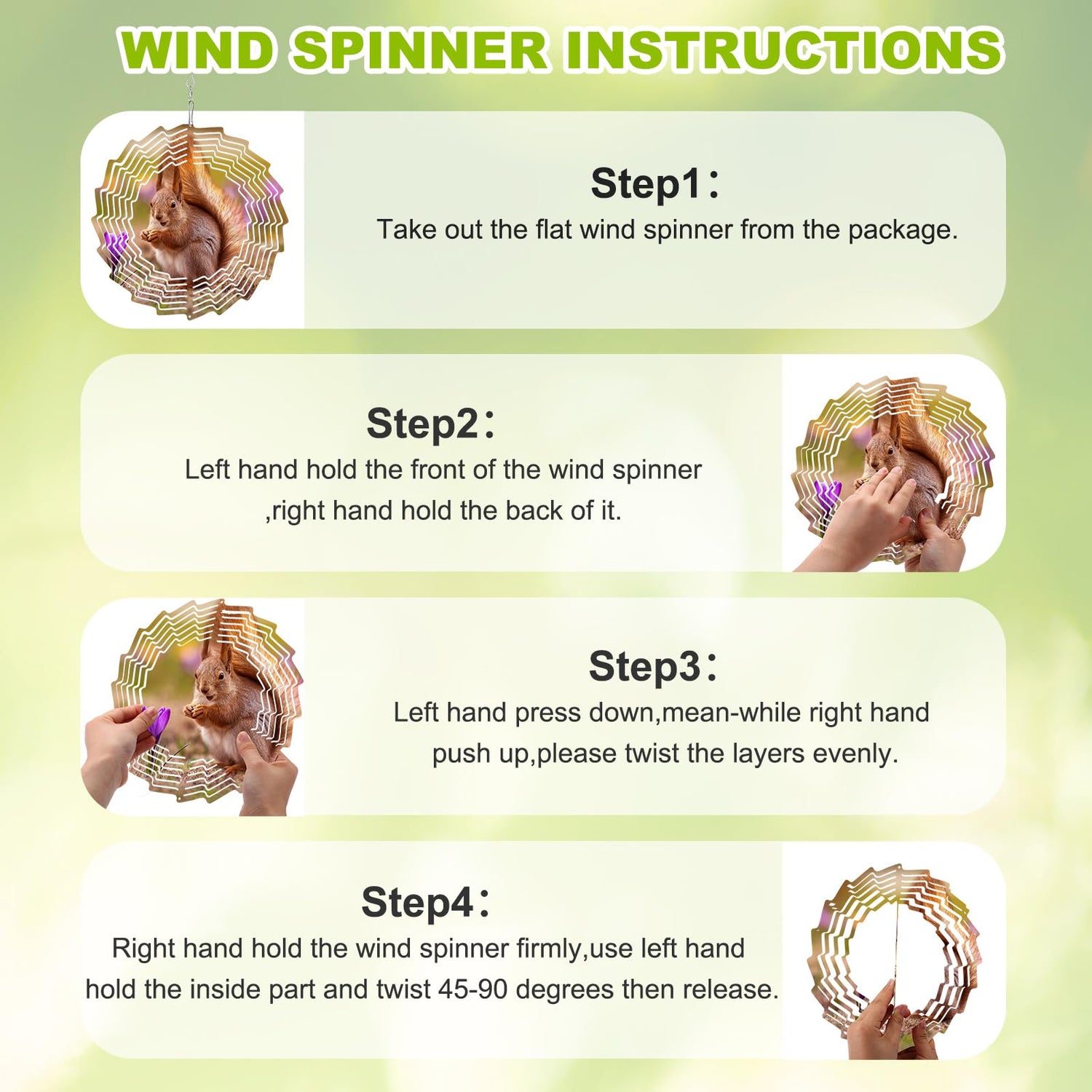 WIND SPINNER INSTRUCTIONS

Step1：
Take out the flat wind spinner from the package.

Step2：
Left hand hold the front of the wind spinner ,right hand hold the back of it.

Step3：
Left hand press down,mean-while right hand push up,please twist the layers evenly.

Step4：
Right hand hold the wind spinner firmly,use left hand hold the inside part and twist 45-90 degrees then release.