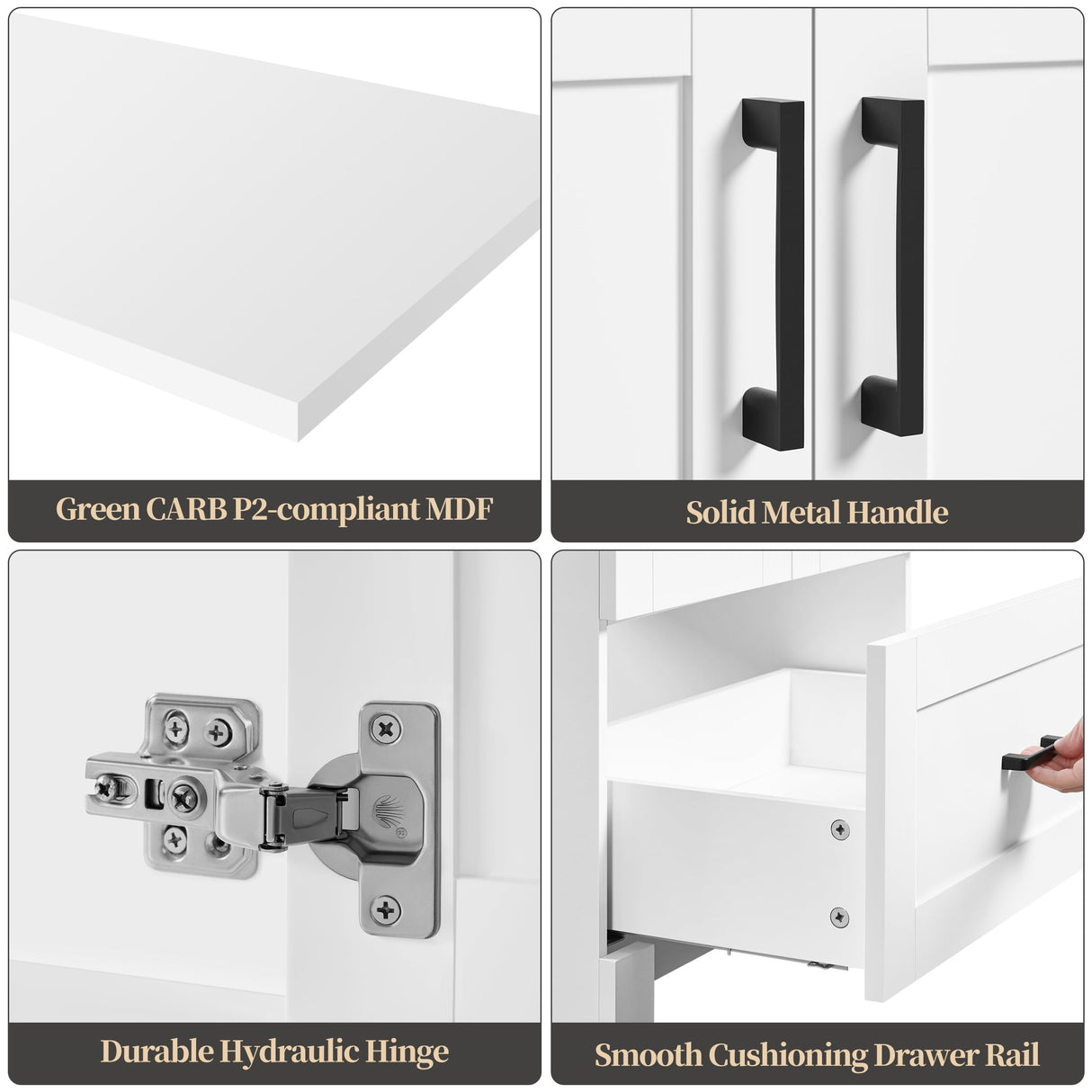 Green CARB P2-compliant MDF

Solid Metal Handle

Durable Hydraulic Hinge

Smooth Cushioning Drawer Rail