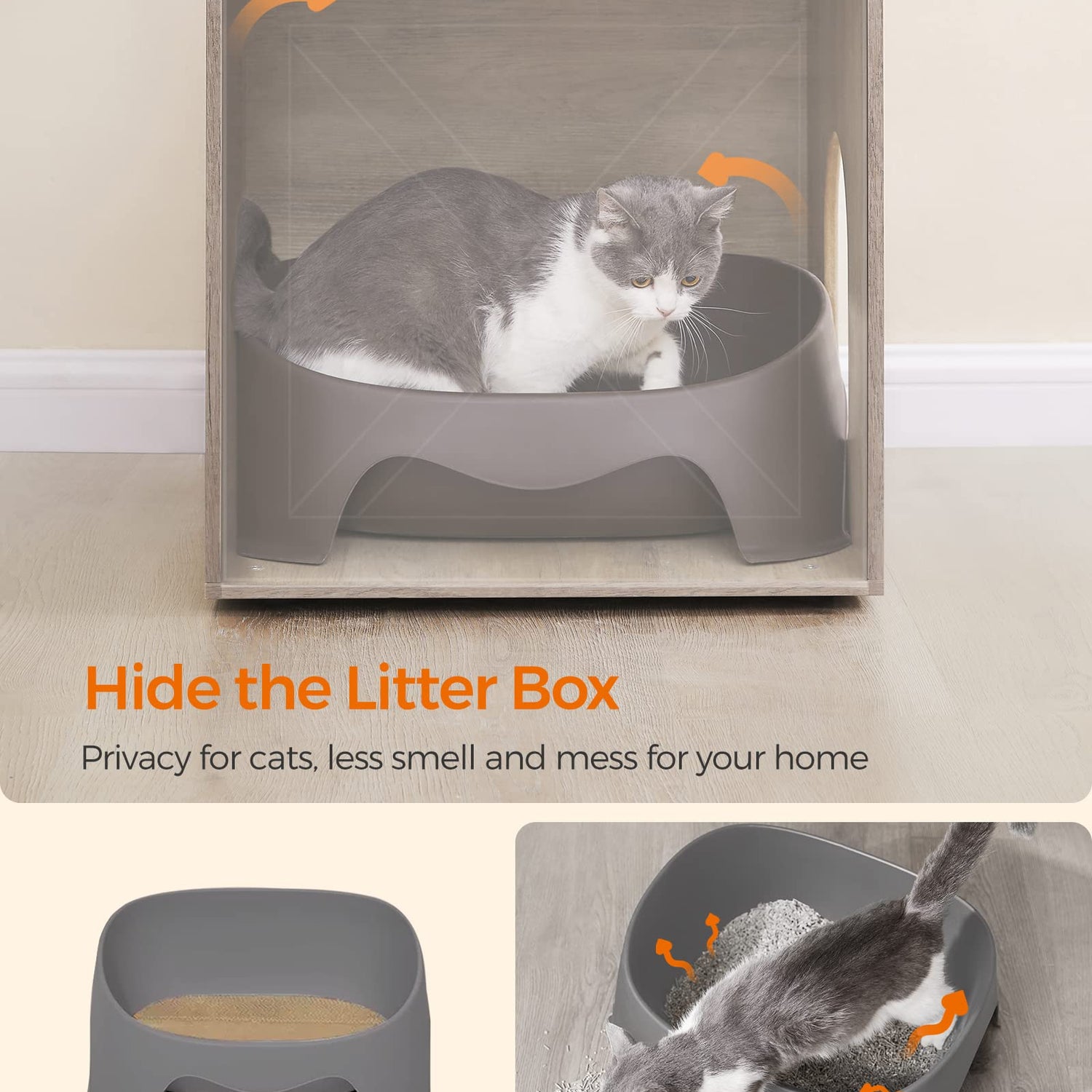 Hide the Litter Box

Privacy for cats, less smell and mess for your home