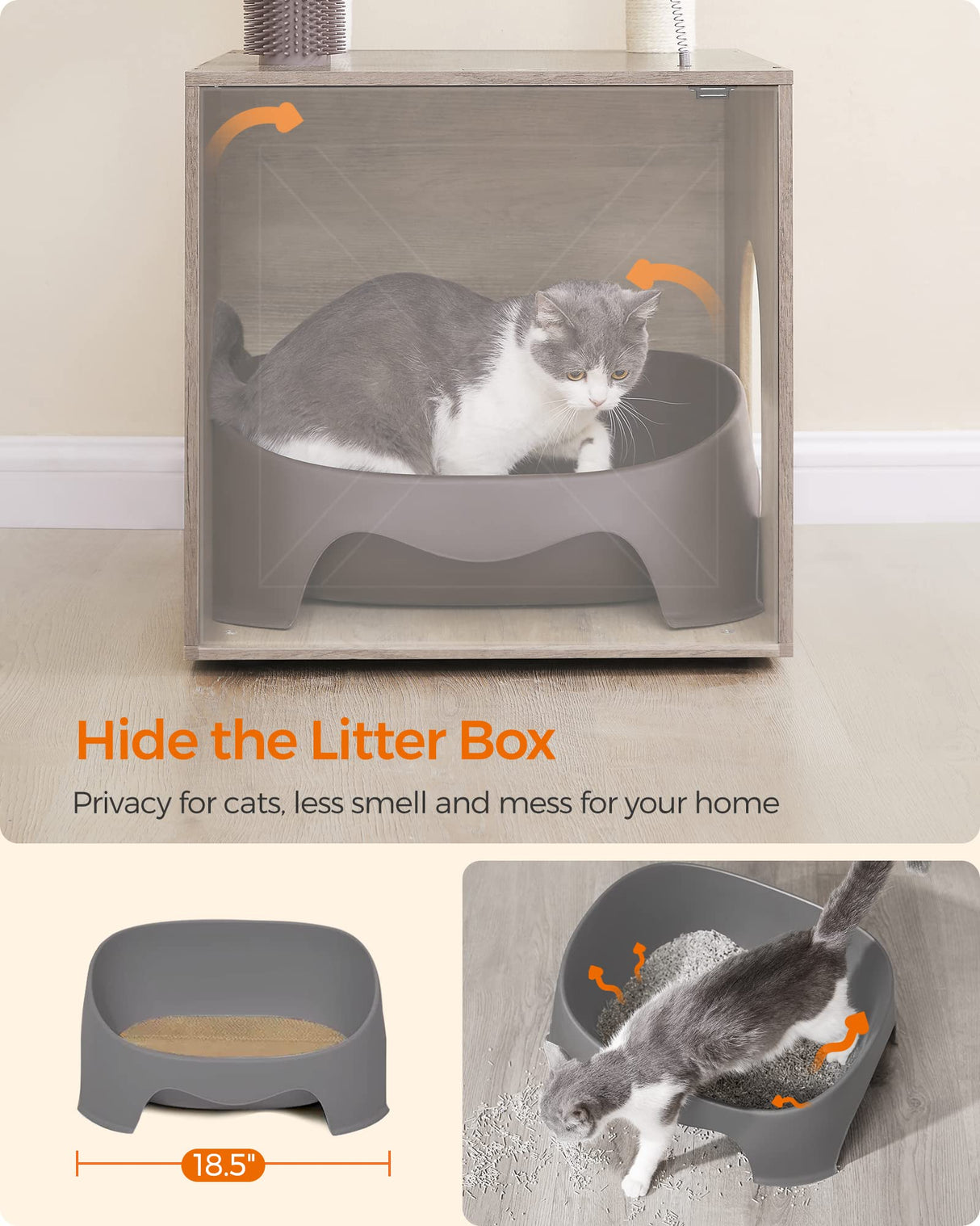 Hide the Litter Box

Privacy for cats, less smell and mess for your home

18.5"