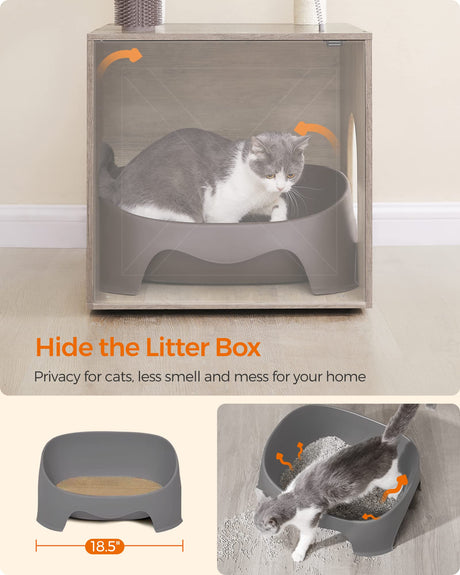 Hide the Litter Box

Privacy for cats, less smell and mess for your home

18.5"