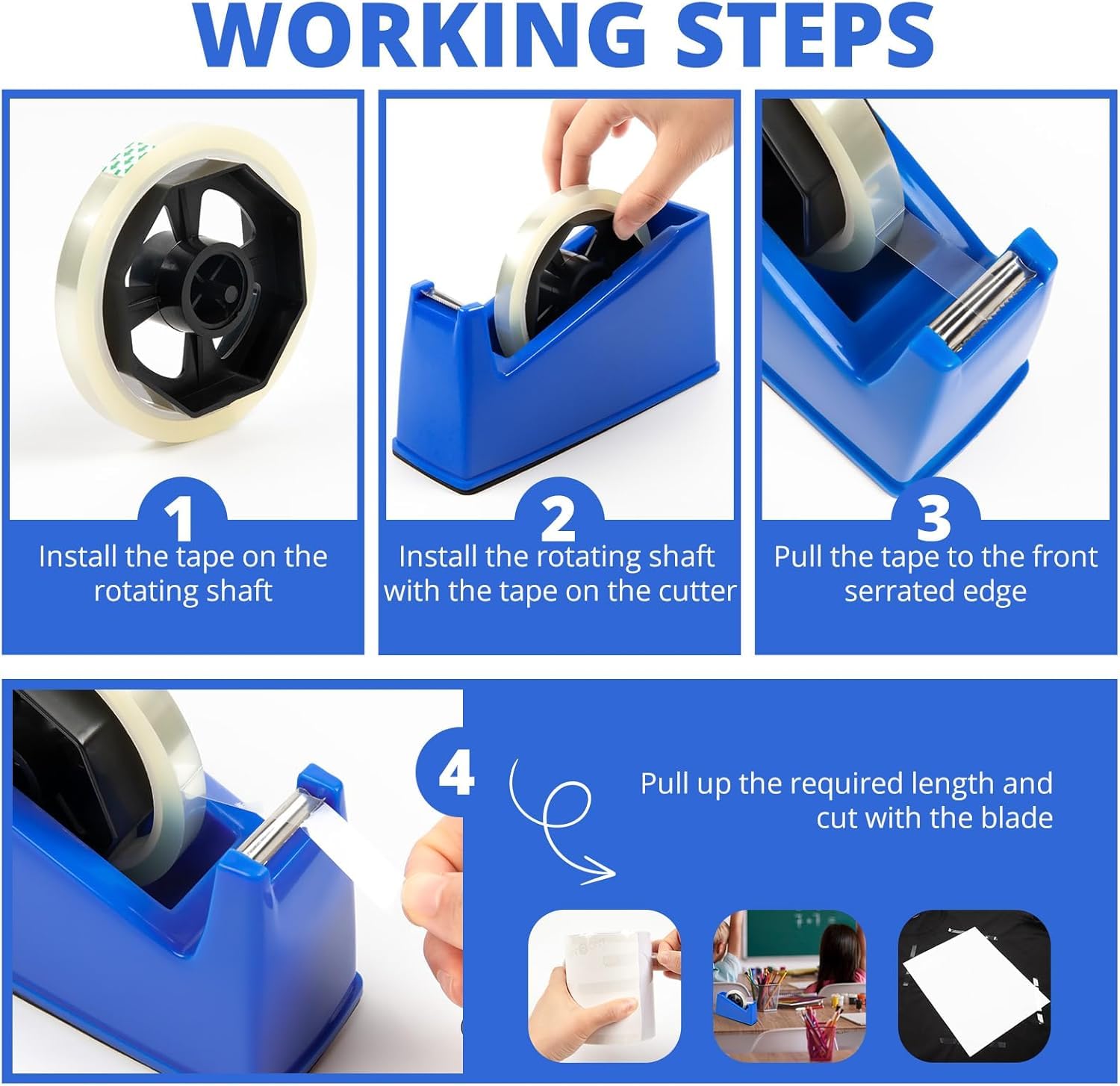 WORKING STEPS

1
Install the tape on the rotating shaft

2
Install the rotating shaft with the tape on the cutter

3
Pull the tape to the front serrated edge

4
Pull up the required length and cut with the blade