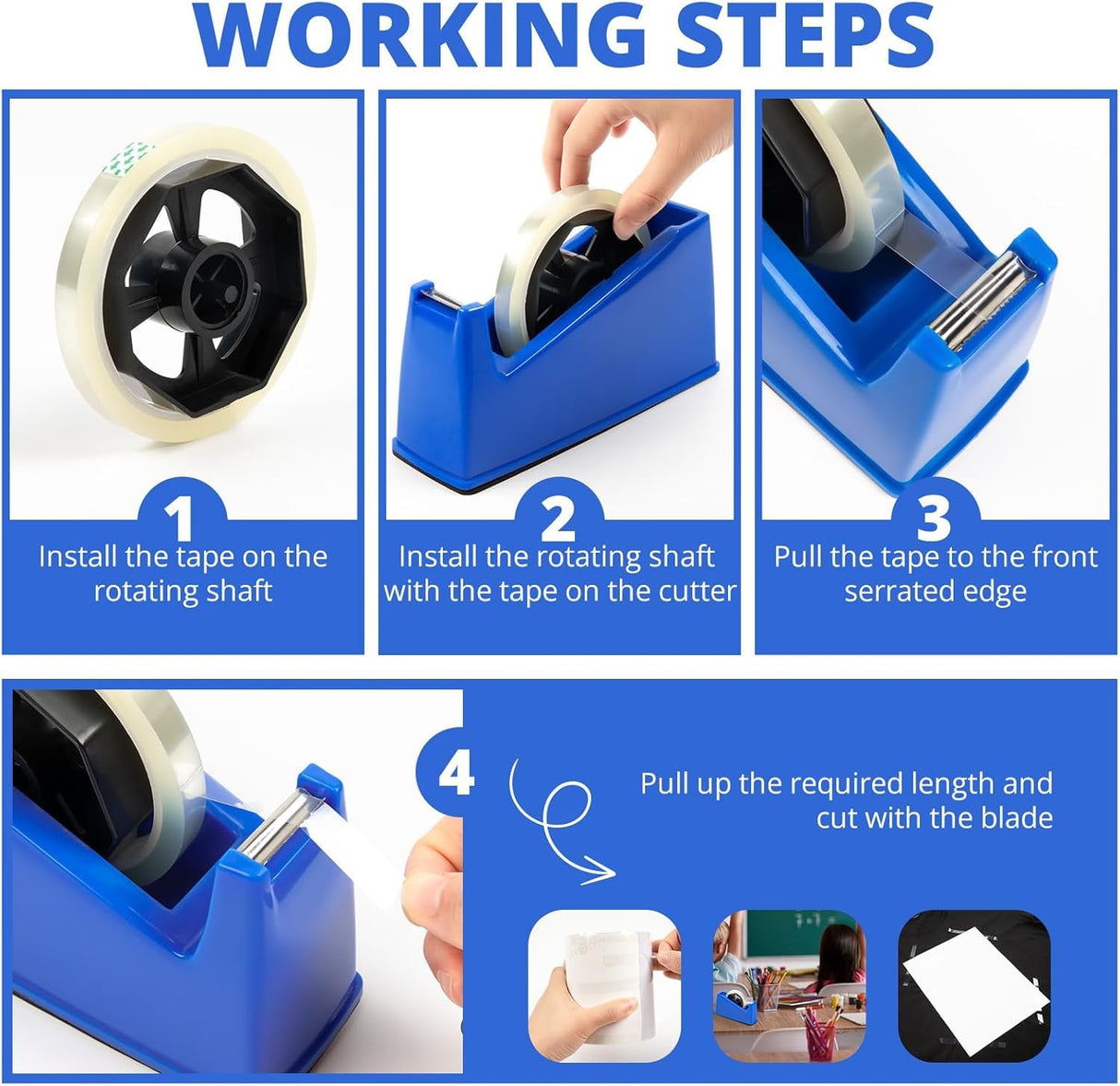 WORKING STEPS

1
Install the tape on the rotating shaft

2
Install the rotating shaft with the tape on the cutter

3
Pull the tape to the front serrated edge

4
Pull up the required length and cut with the blade