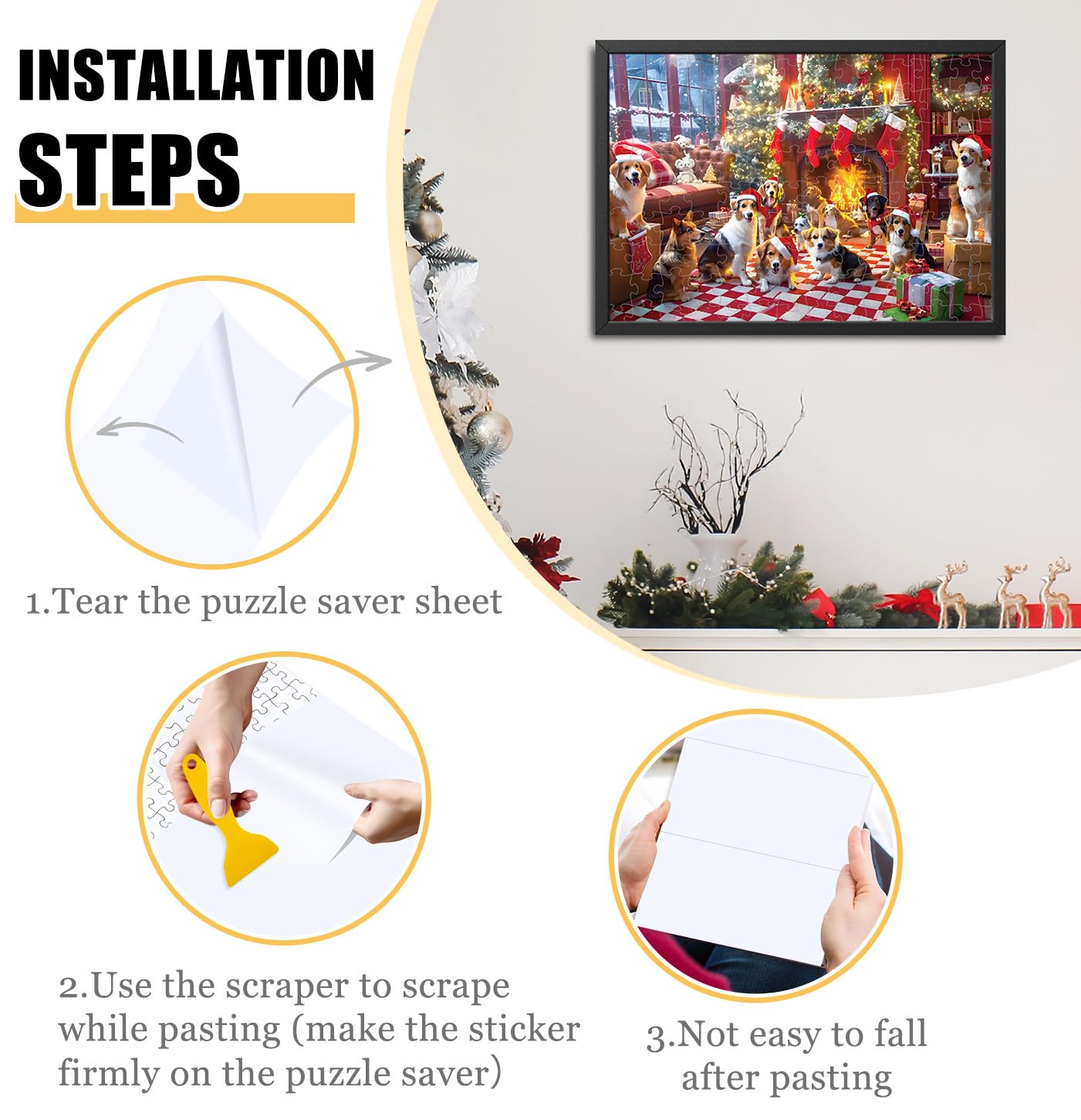 INSTALLATION STEPS

1.Tear the puzzle saver sheet

2.Use the scraper to scrape while pasting (make the sticker firmly on the puzzle saver)

3.Not easy to fall after pasting