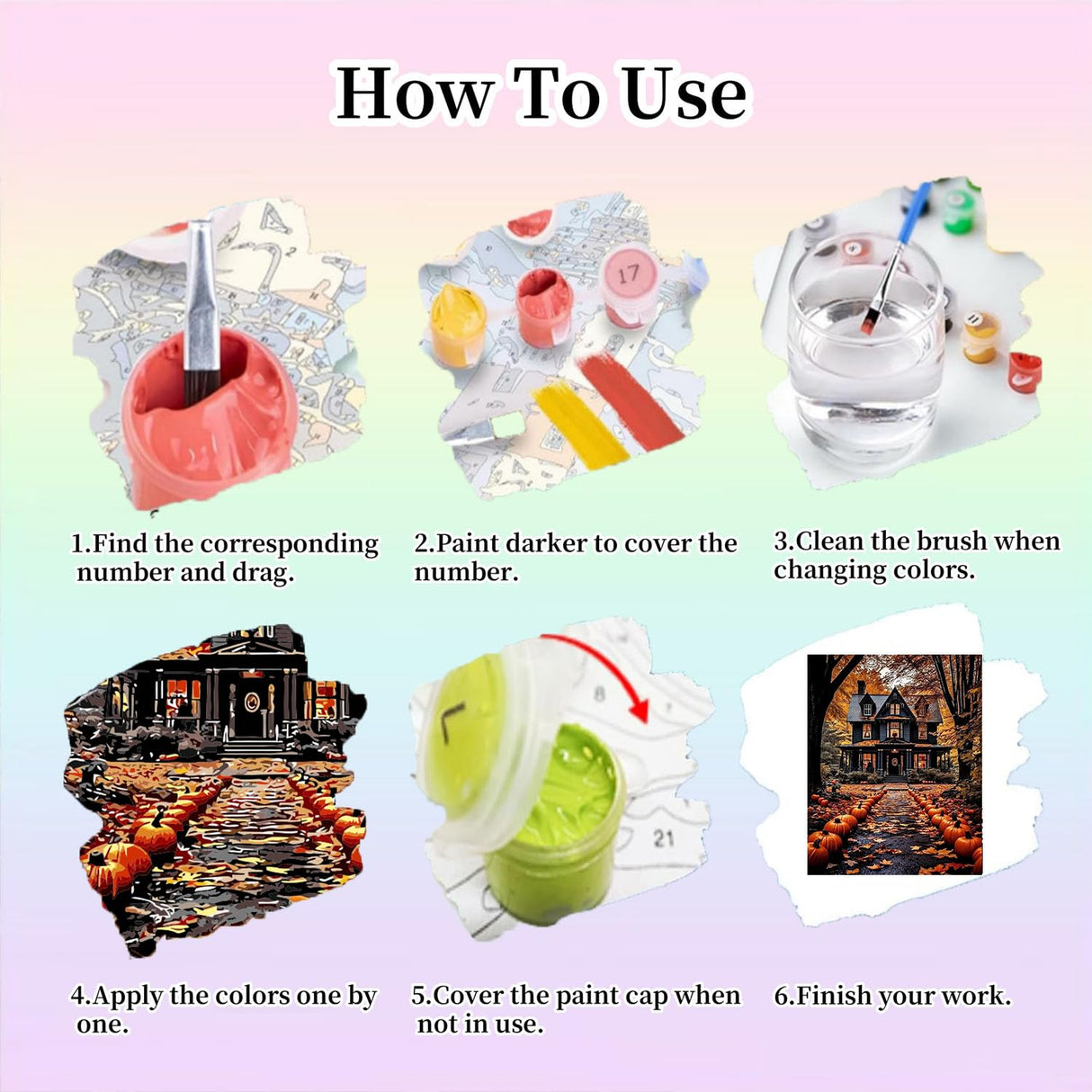 How To Use

17

1.Find the corresponding number and drag.

2.Paint darker to cover the number.

3.Clean the brush when changing colors.

8

21

4.Apply the colors one by one.

5.Cover the paint cap when not in use.

6.Finish your work.