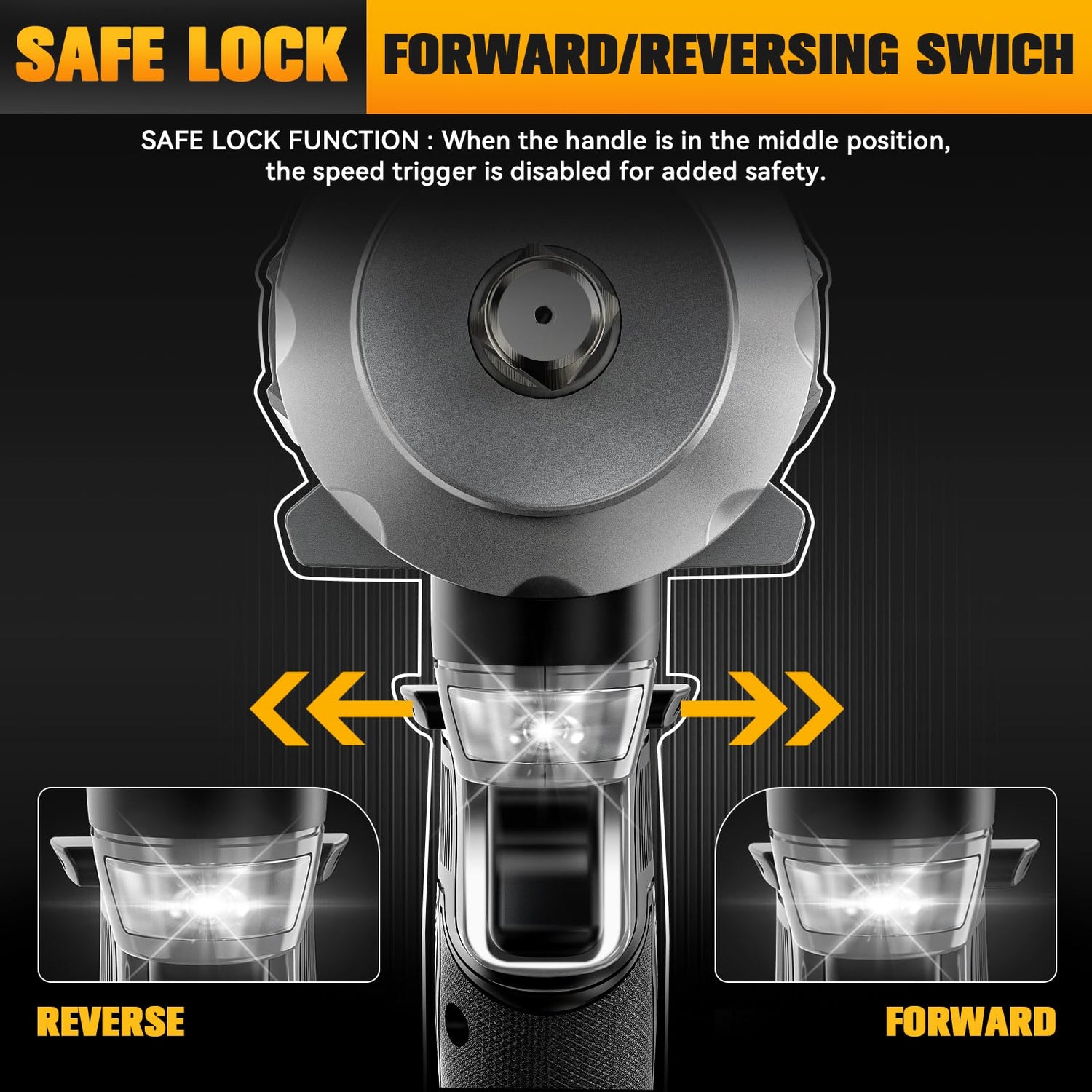 SAFE LOCK FORWARD/REVERSING SWICH

SAFE LOCK FUNCTION : When the handle is in the middle position, the speed trigger is disabled for added safety.

REVERSE

FORWARD