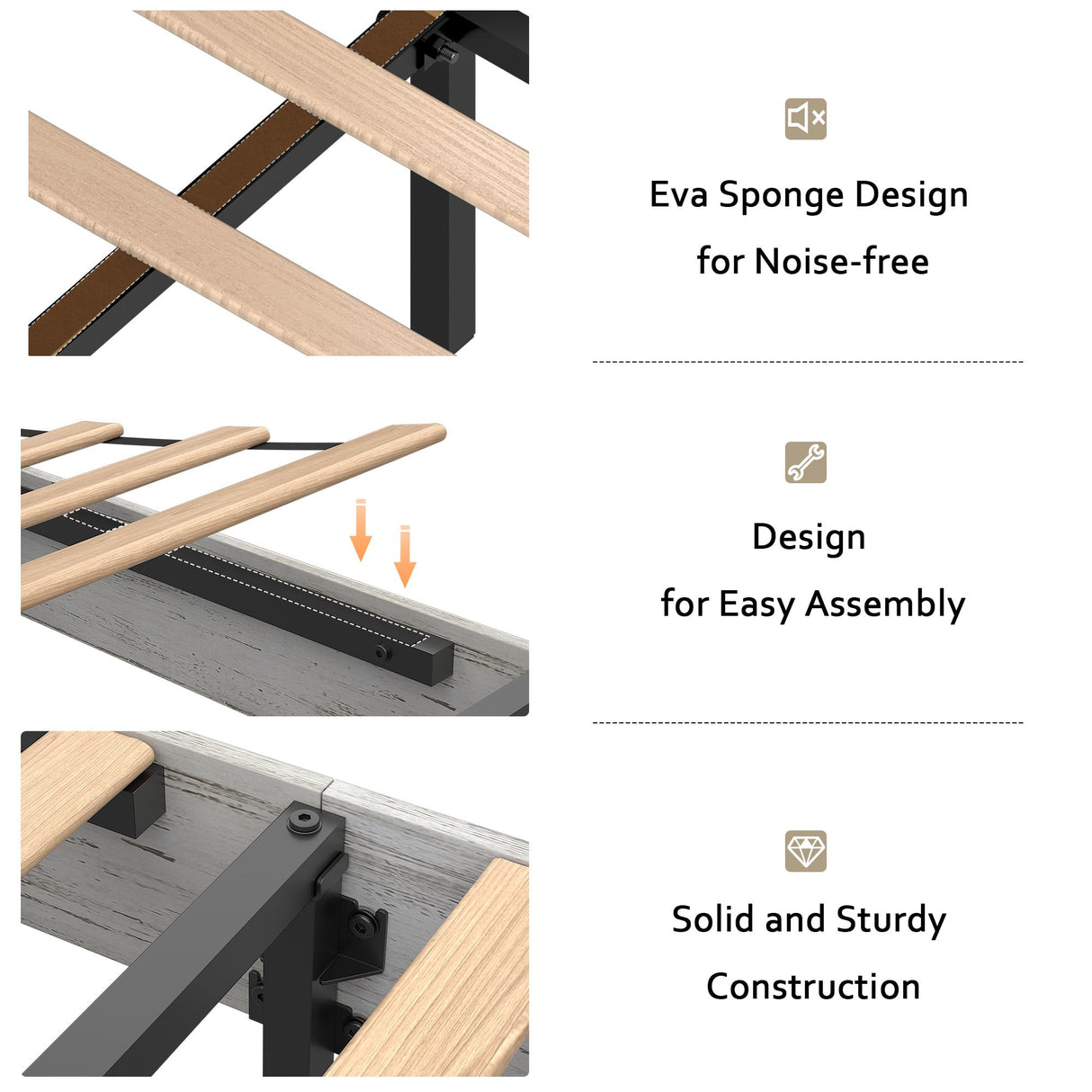 Eva Sponge Design
for Noise-free

Design
for Easy Assembly

Solid and Sturdy
Construction