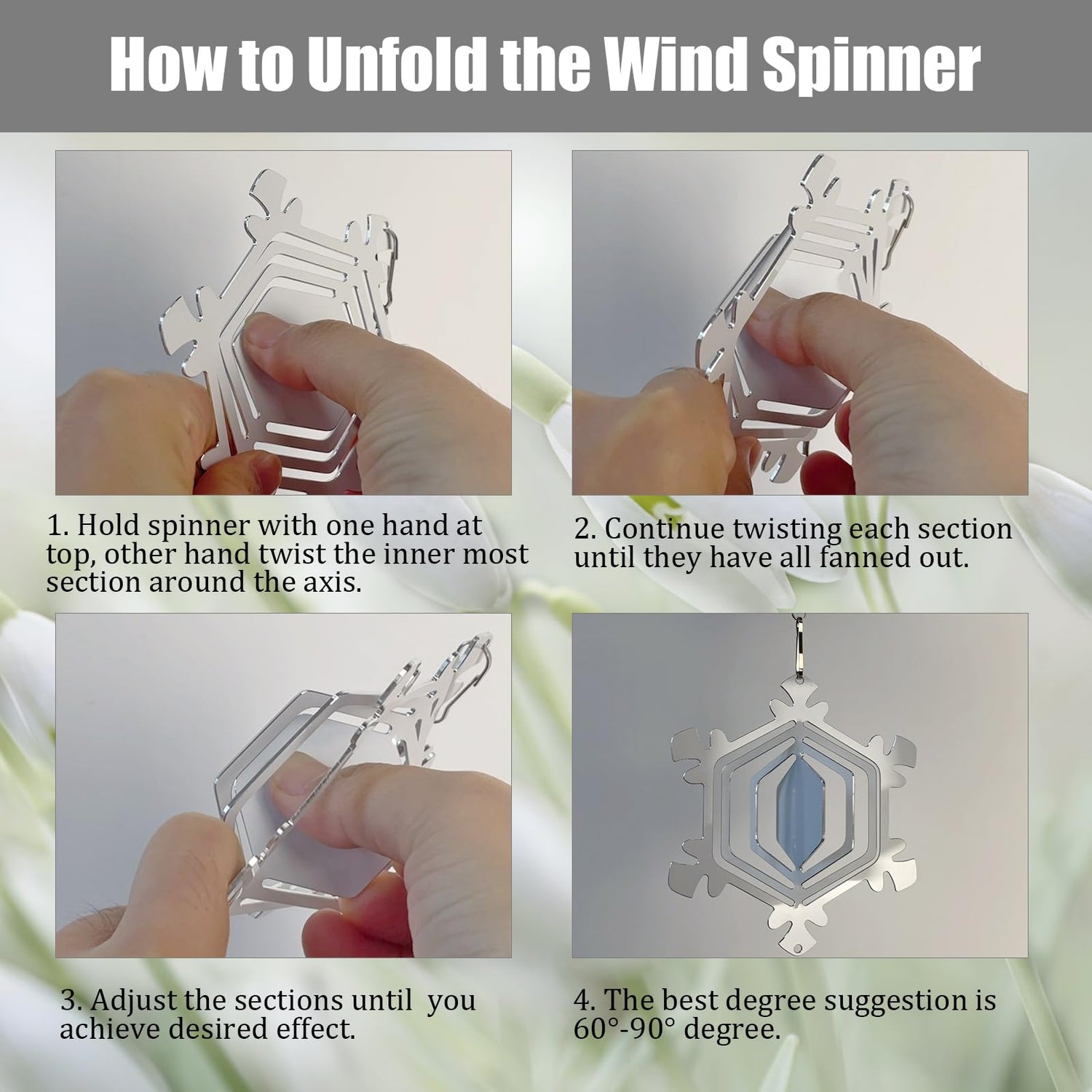 How to Unfold the Wind Spinner

1. Hold spinner with one hand at top, other hand twist the inner most section around the axis.

2. Continue twisting each section until they have all fanned out.

3. Adjust the sections until you achieve desired effect.

4. The best degree suggestion is 60°-90° degree.