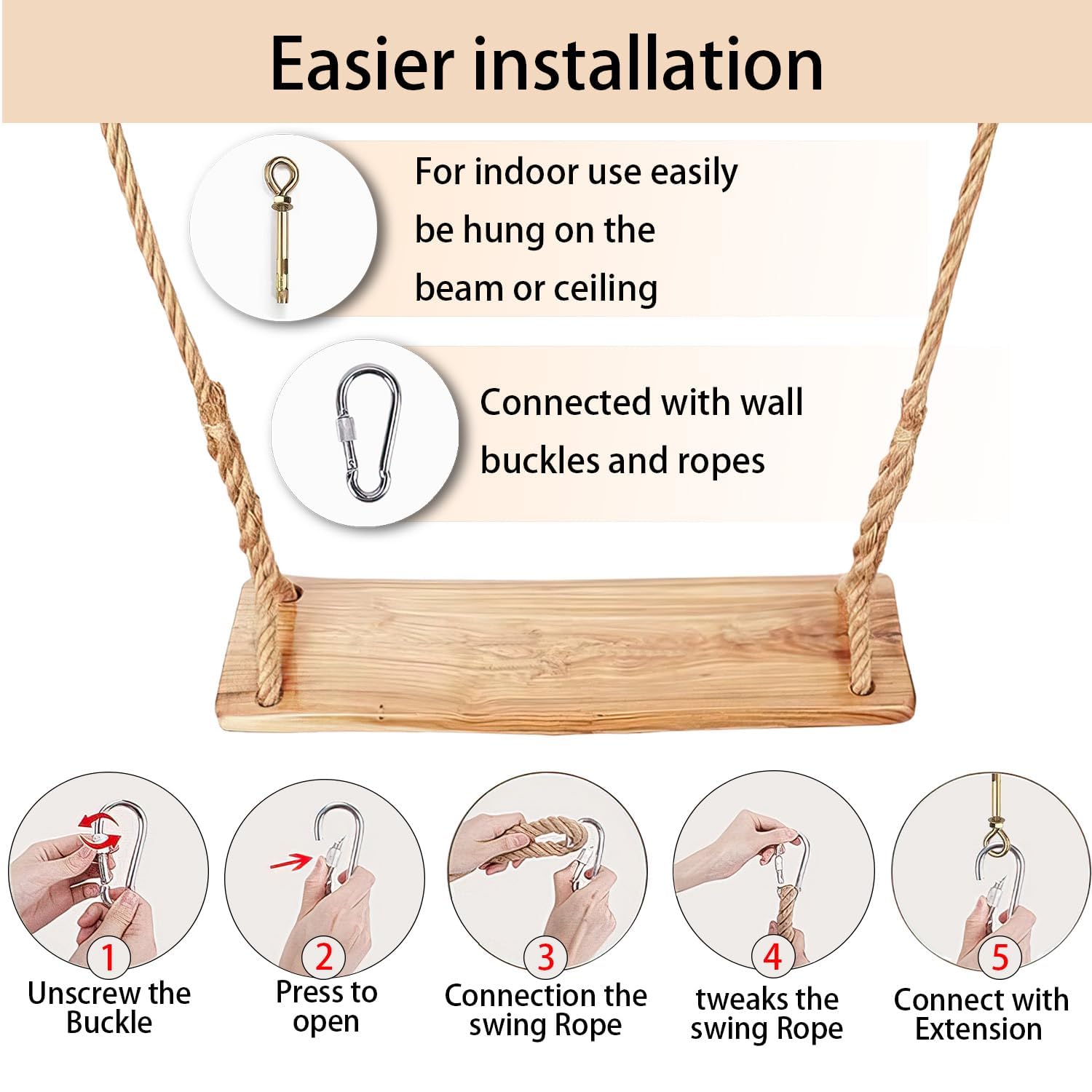 Easier installation

For indoor use easily be hung on the beam or ceiling

Connected with wall buckles and ropes

1
Unscrew the Buckle

2
Press to open

3
Connection the swing Rope

4
tweaks the swing Rope

5
Connect with Extension