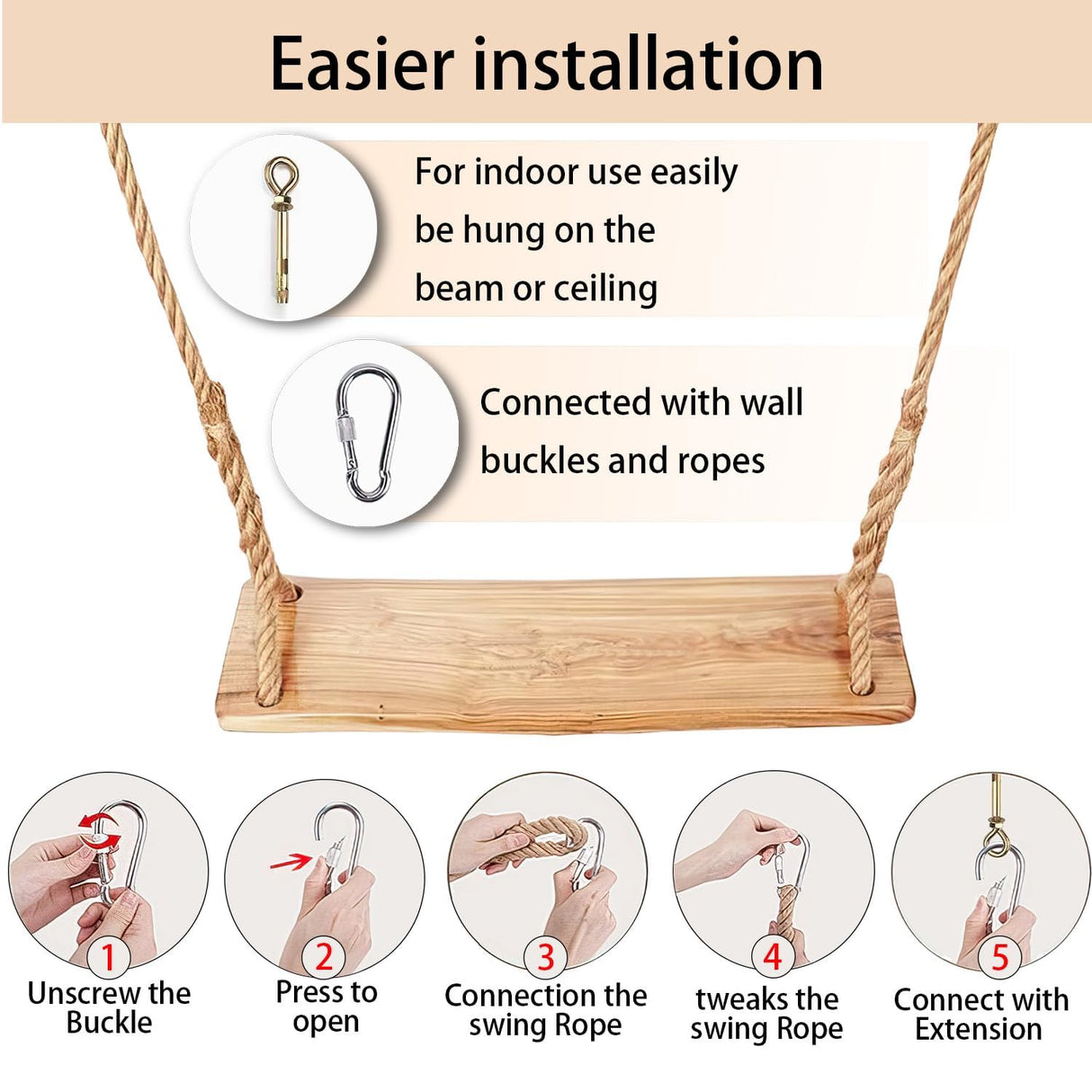 Easier installation

For indoor use easily be hung on the beam or ceiling

Connected with wall buckles and ropes

1
Unscrew the Buckle

2
Press to open

3
Connection the swing Rope

4
tweaks the swing Rope

5
Connect with Extension