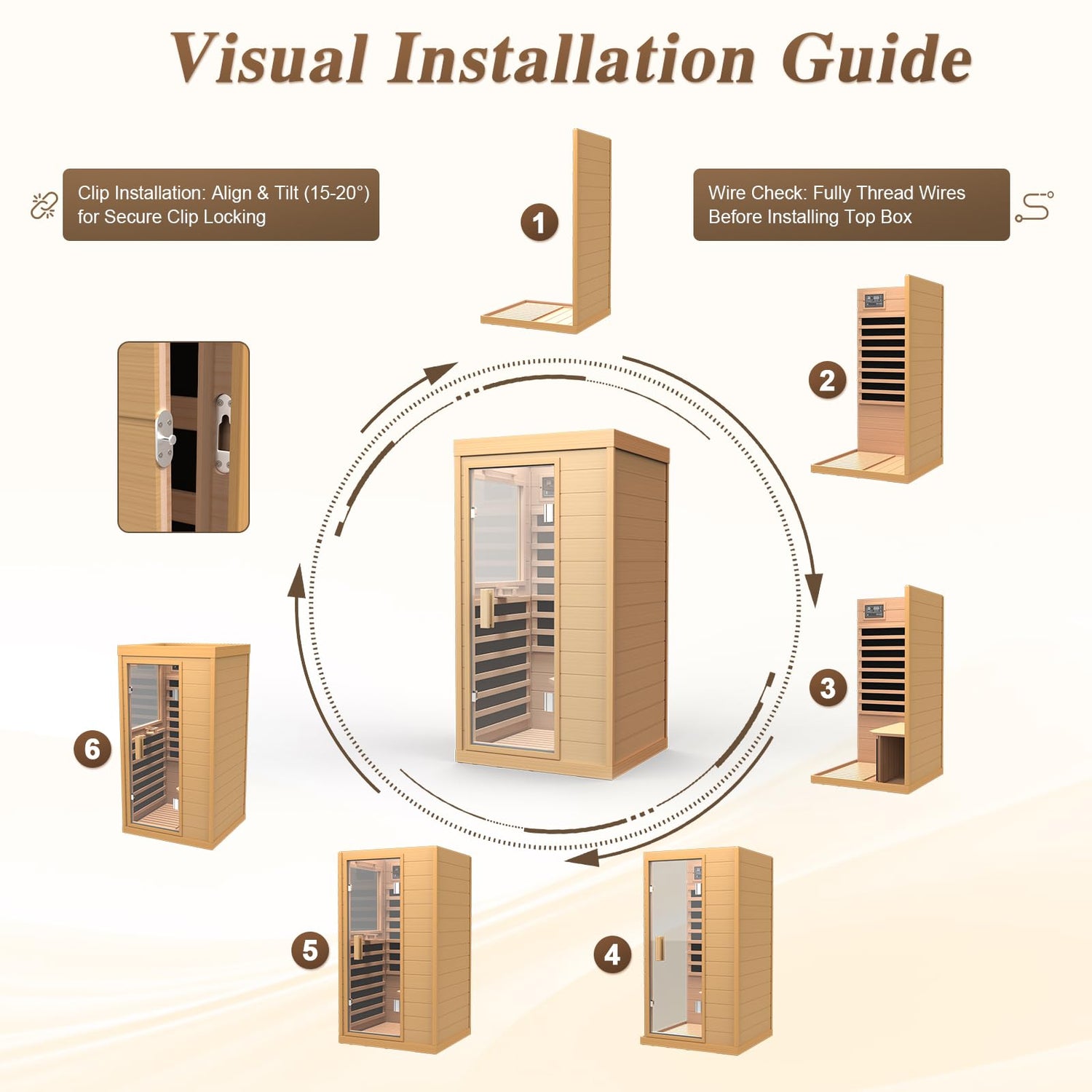 Visual Installation Guide

Clip Installation: Align & Tilt (15-20°) for Secure Clip Locking

Wire Check: Fully Thread Wires Before Installing Top Box

1

2

3

4

5

6