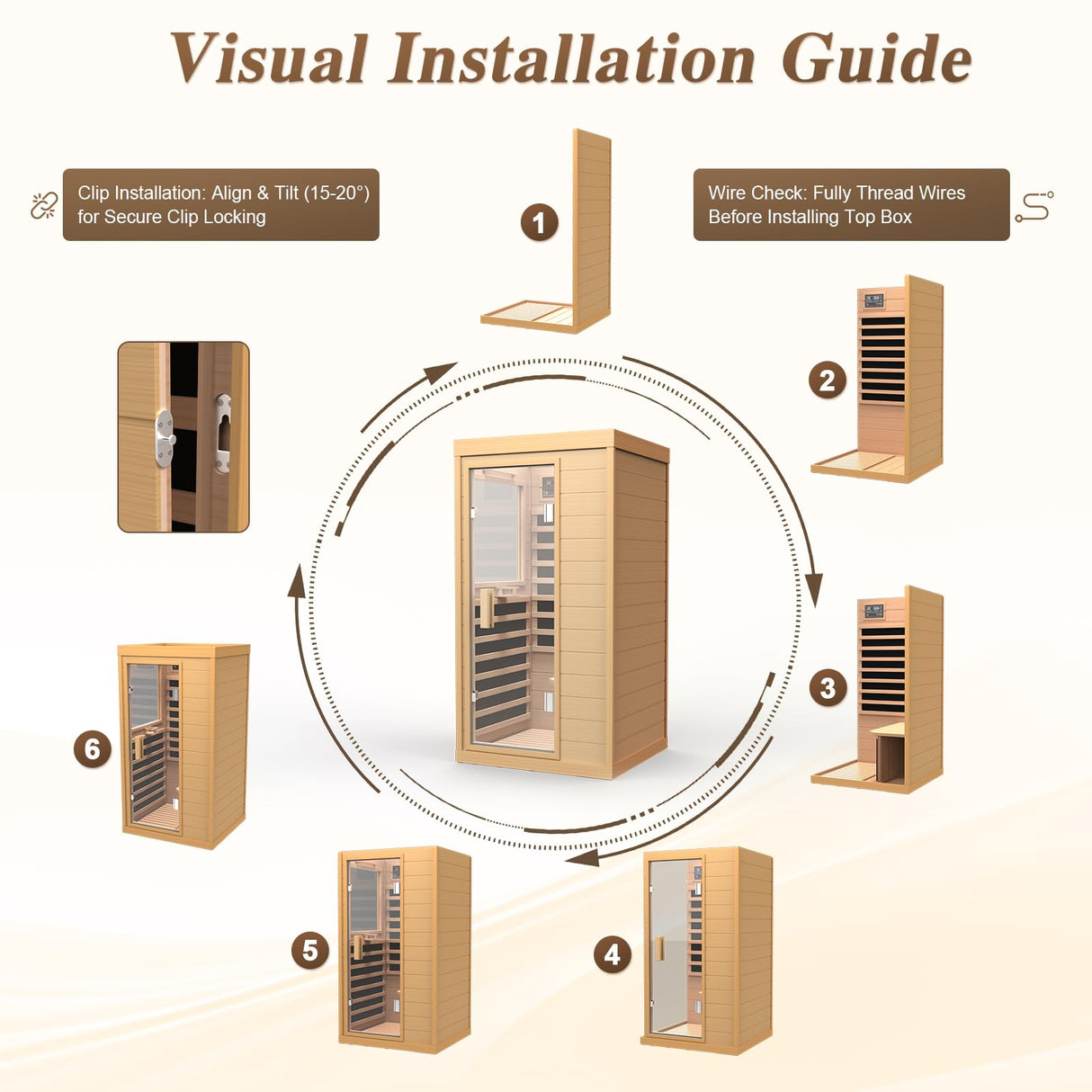 Visual Installation Guide

Clip Installation: Align & Tilt (15-20°) for Secure Clip Locking

Wire Check: Fully Thread Wires Before Installing Top Box

1

2

3

4

5

6