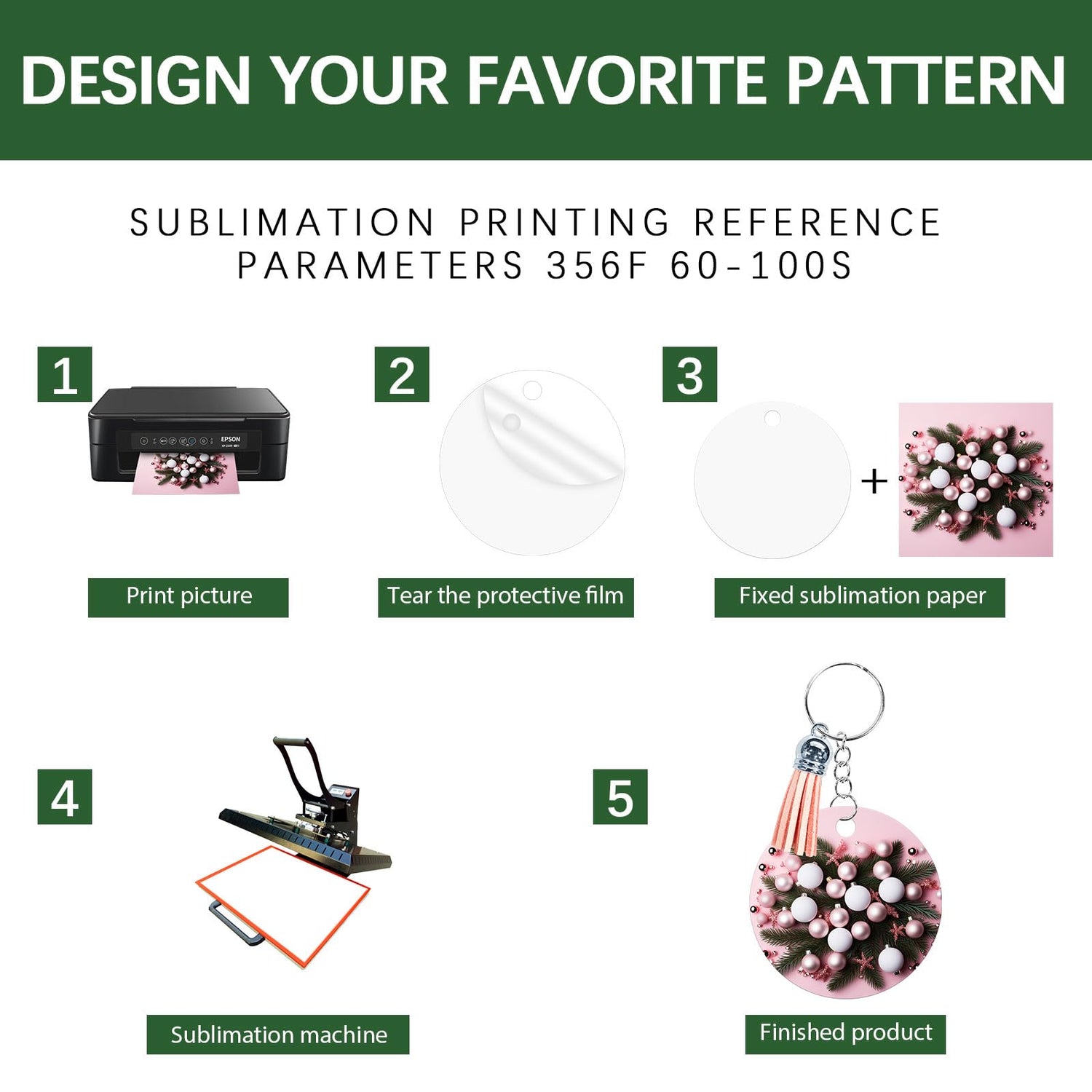 DESIGN YOUR FAVORITE PATTERN

SUBLIMATION PRINTING REFERENCE PARAMETERS 356F 60-100S

1

EPSON

Print picture

2

Tear the protective film

3

+

Fixed sublimation paper

4

Sublimation machine

5

Finished product