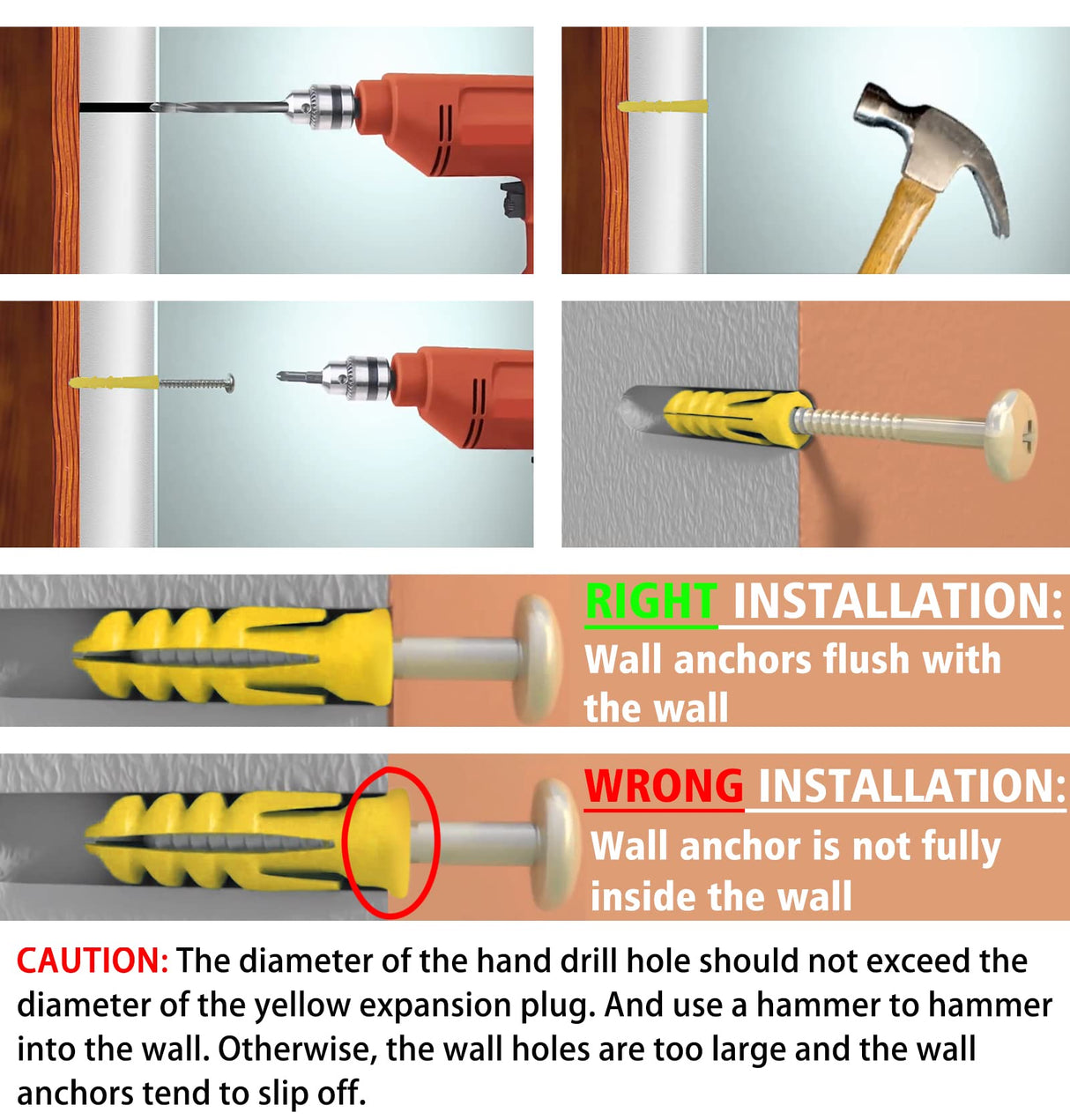 RIGHT INSTALLATION:
Wall anchors flush with the wall

WRONG INSTALLATION:
Wall anchor is not fully inside the wall

CAUTION: The diameter of the hand drill hole should not exceed the diameter of the yellow expansion plug. And use a hammer to hammer into the wall. Otherwise, the wall holes are too large and the wall anchors tend to slip off.