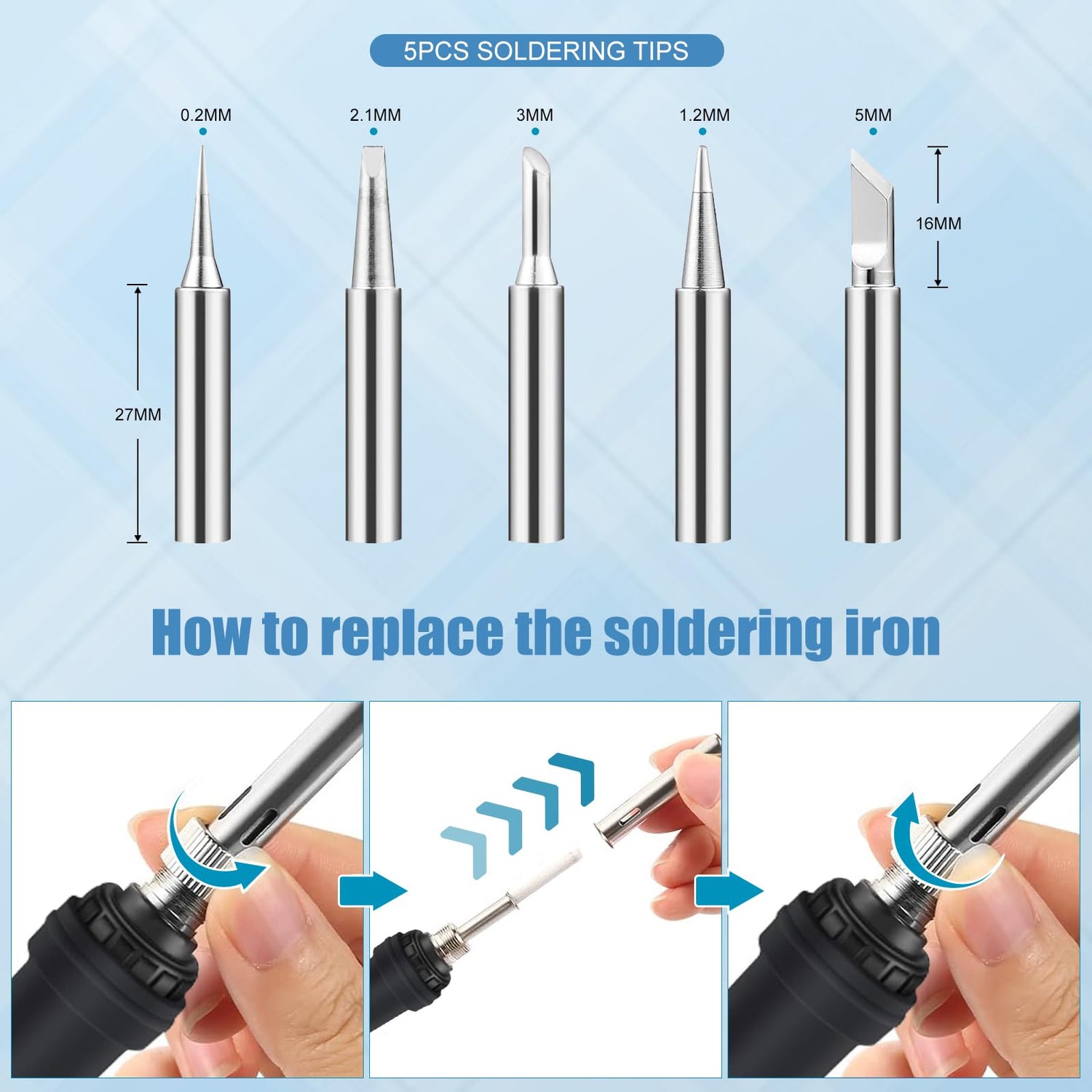 5PCS SOLDERING TIPS

0.2MM

2.1MM

3MM

1.2MM

5MM

16MM

27MM

How to replace the soldering iron