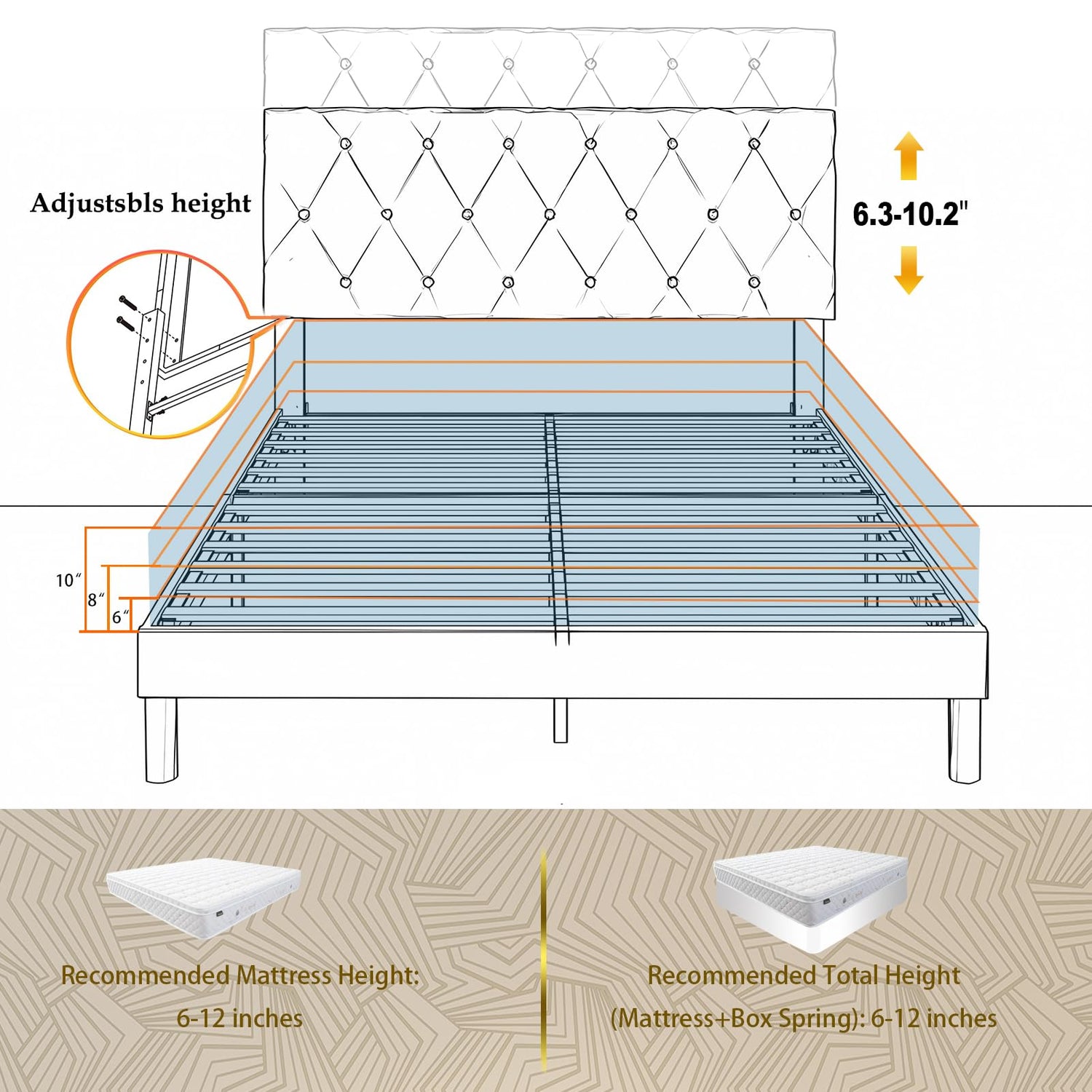 Adjustsbls height

6.3-10.2"

10"
8"
6"

Recommended Mattress Height:
6-12 inches

Recommended Total Height
(Mattress+Box Spring): 6-12 inches