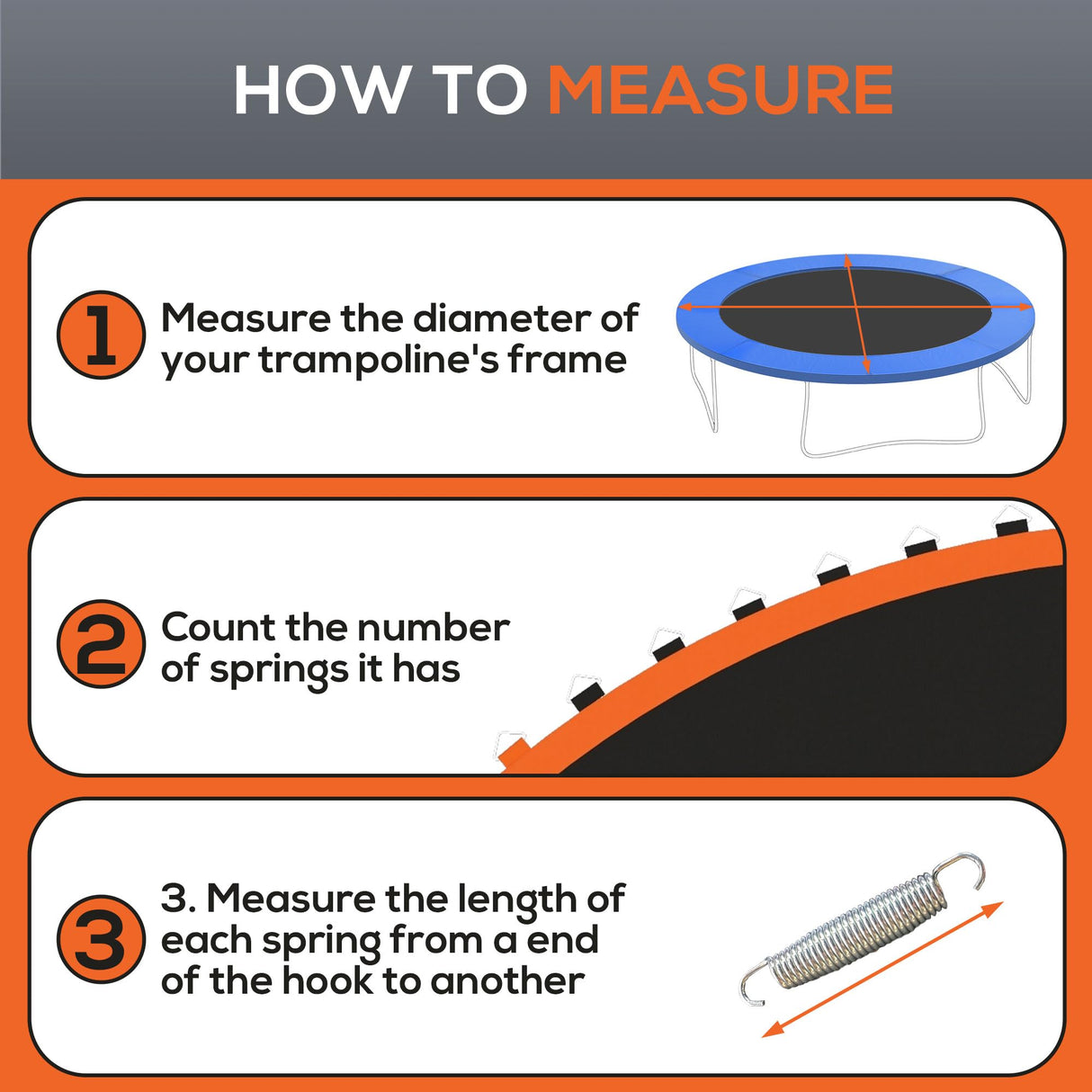 HOW TO MEASURE

1 Measure the diameter of your trampoline's frame

2 Count the number of springs it has

3 3. Measure the length of each spring from a end of the hook to another