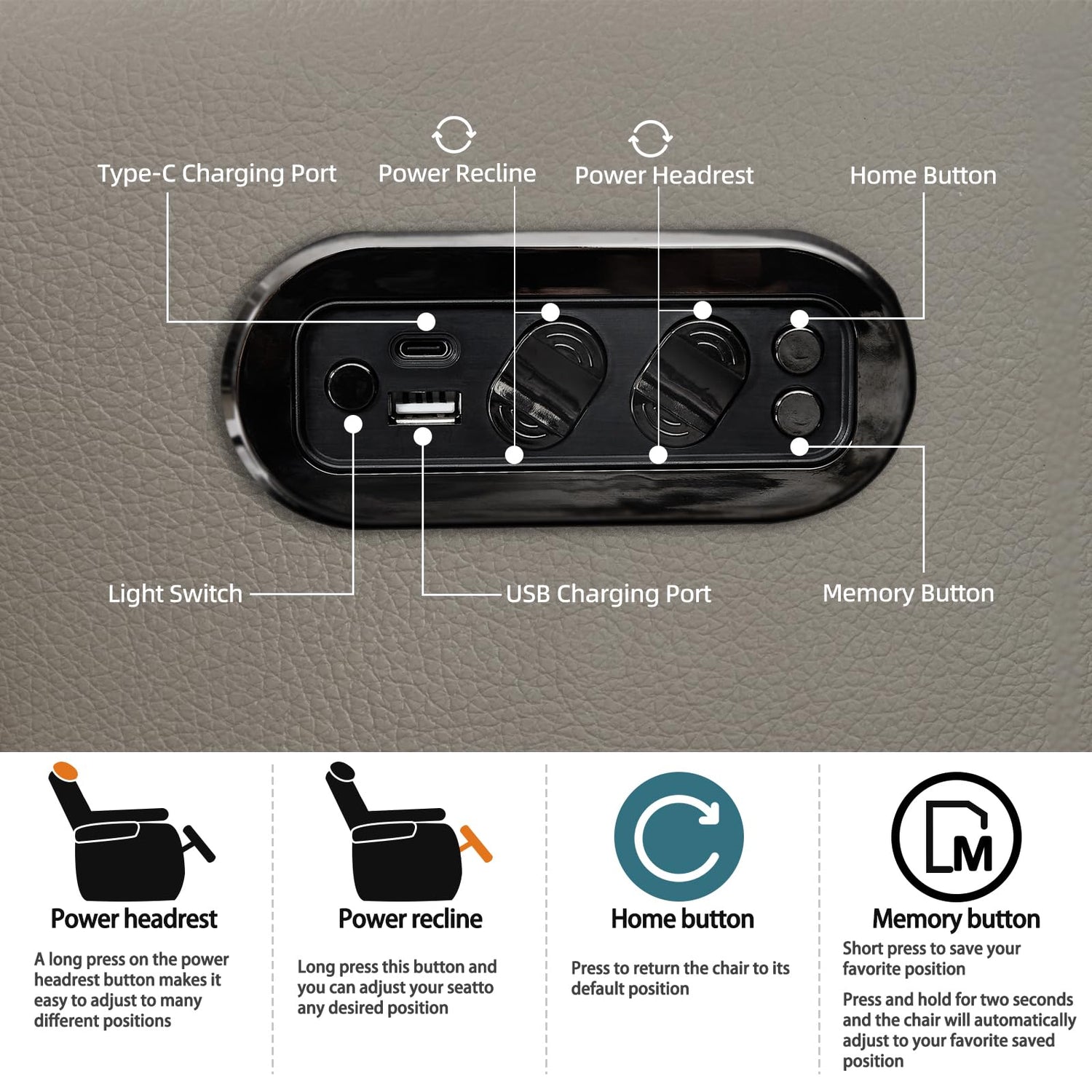 Type-C Charging Port

Power Recline

Power Headrest

Home Button

Light Switch

USB Charging Port

Memory Button

Power headrest

A long press on the power headrest button makes it easy to adjust to many different positions

Power recline

Long press this button and you can adjust your seatto any desired position

Home button

Press to return the chair to its default position

M

Memory button

Short press to save your favorite position

Press and hold for two seconds and the chair will automatically adjust to your favorite saved position