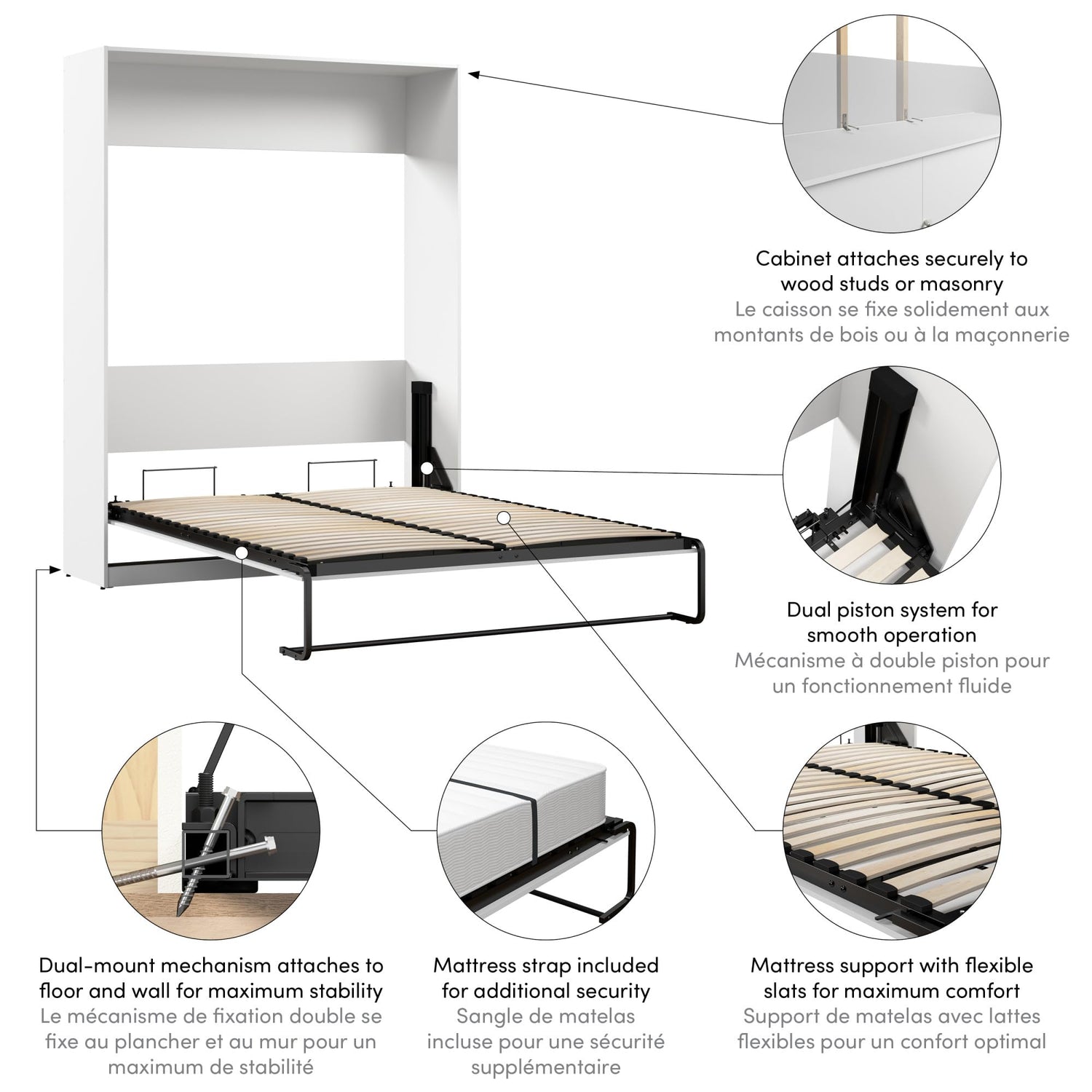 Cabinet attaches securely to wood studs or masonry
Le caisson se fixe solidement aux montants de bois ou à la maçonnerie

Dual piston system for smooth operation
Mécanisme à double piston pour un fonctionnement fluide

Dual-mount mechanism attaches to floor and wall for maximum stability
Le mécanisme de fixation double se fixe au plancher et au mur pour un maximum de stabilité

Mattress strap included for additional security
Sangle de matelas incluse pour une sécurité supplémentaire

Mattress support with flexible slats for maximum comfort
Support de matelas avec lattes flexibles pour un confort optimal