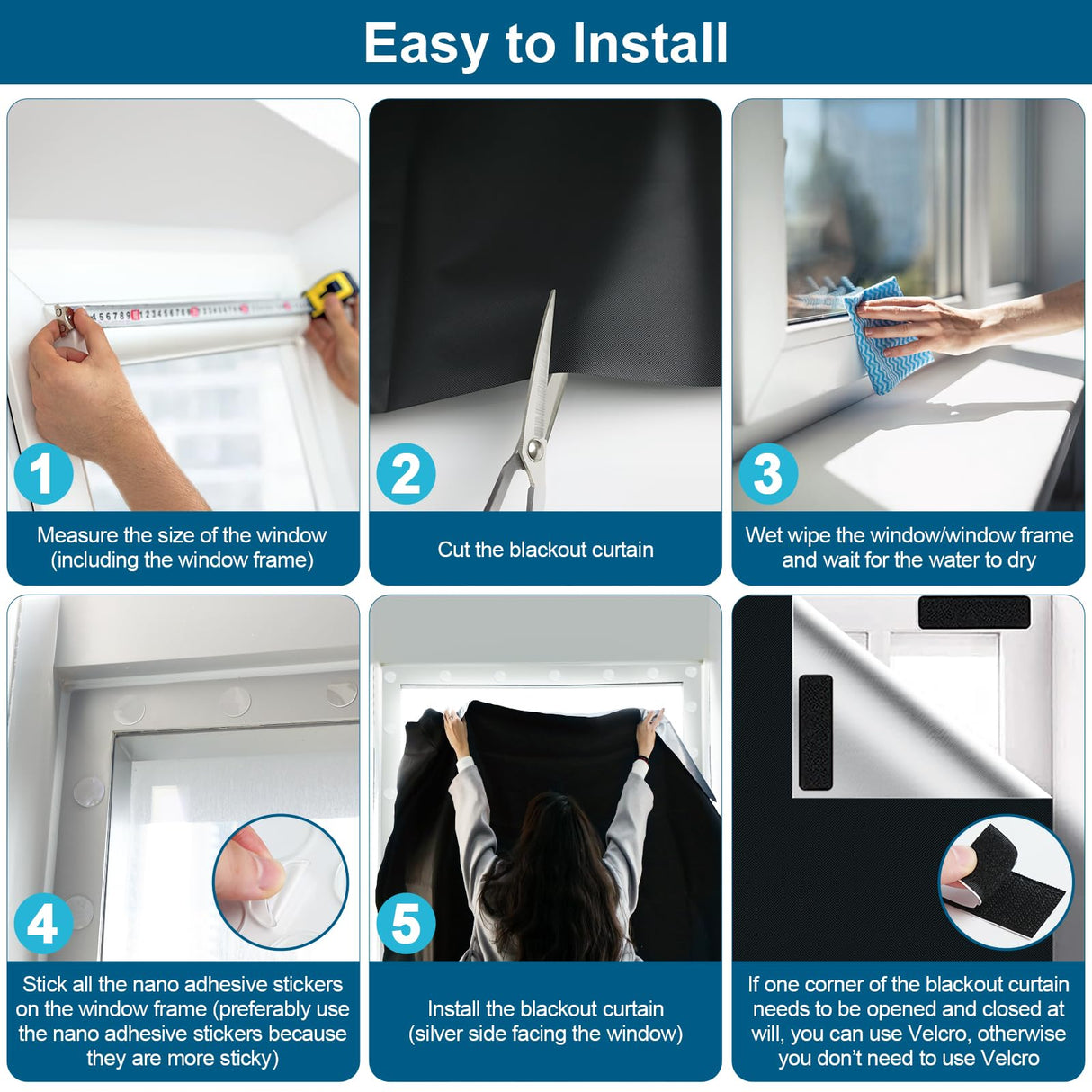 Easy to Install

1
Measure the size of the window (including the window frame)

2
Cut the blackout curtain

3
Wet wipe the window/window frame and wait for the water to dry

4
Stick all the nano adhesive stickers on the window frame (preferably use the nano adhesive stickers because they are more sticky)

5
Install the blackout curtain (silver side facing the window)

If one corner of the blackout curtain needs to be opened and closed at will, you can use Velcro, otherwise you don't need to use Velcro