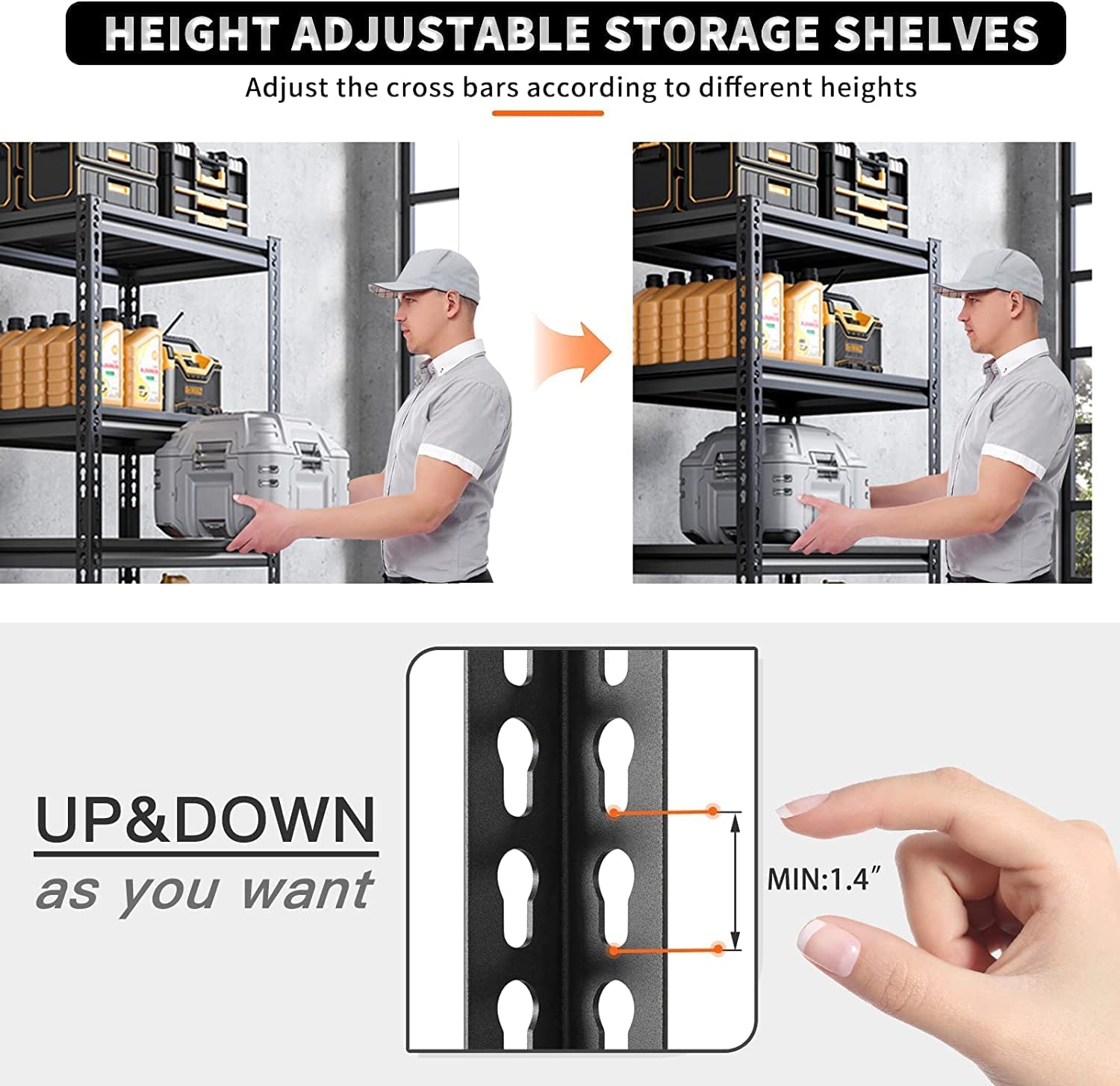 HEIGHT ADJUSTABLE STORAGE SHELVES

Adjust the cross bars according to different heights

UP&DOWN

as you want

MIN:1.4″