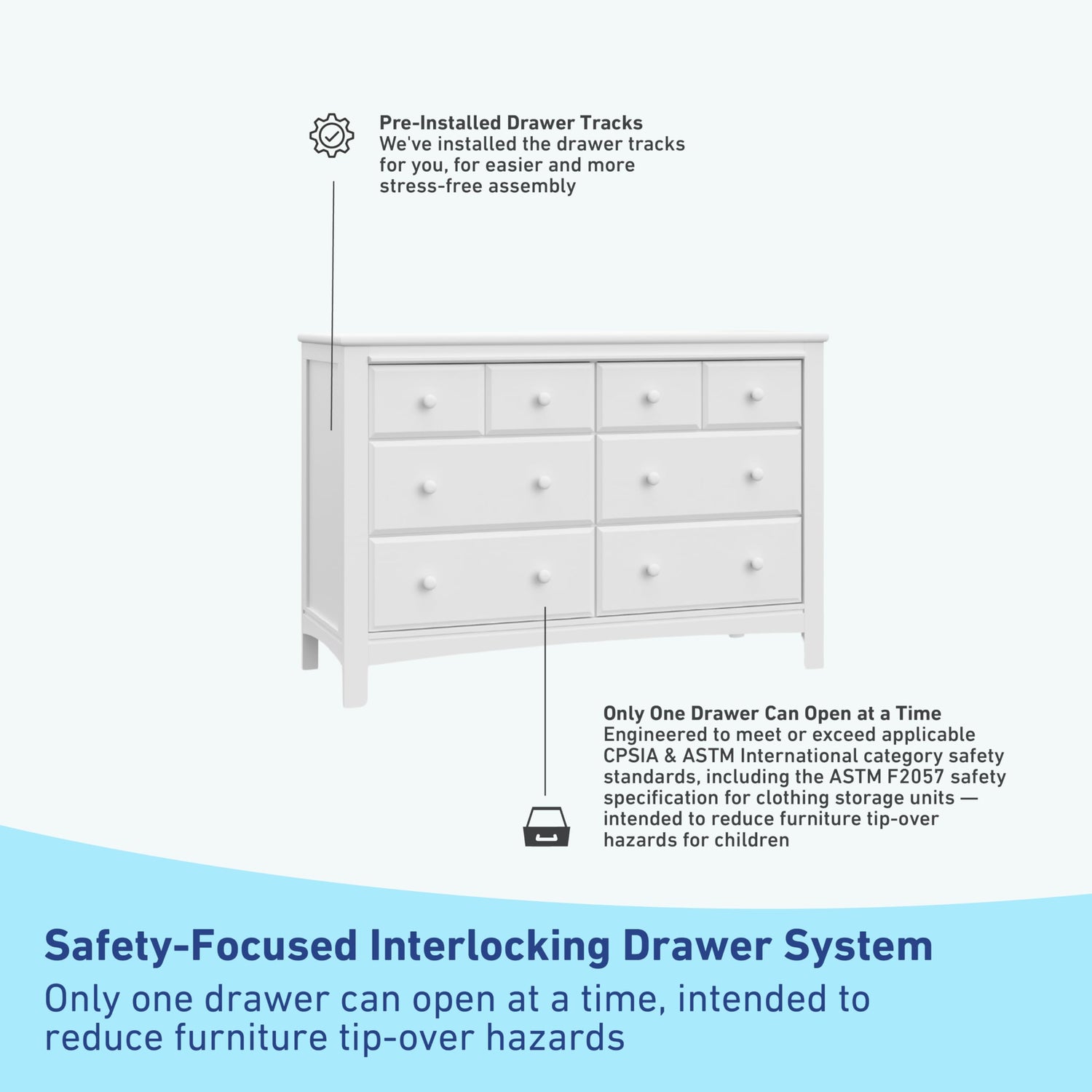 Pre-Installed Drawer Tracks
We've installed the drawer tracks for you, for easier and more stress-free assembly

Only One Drawer Can Open at a Time
Engineered to meet or exceed applicable CPSIA & ASTM International category safety standards, including the ASTM F2057 safety specification for clothing storage units — intended to reduce furniture tip-over hazards for children

Safety-Focused Interlocking Drawer System
Only one drawer can open at a time, intended to reduce furniture tip-over hazards