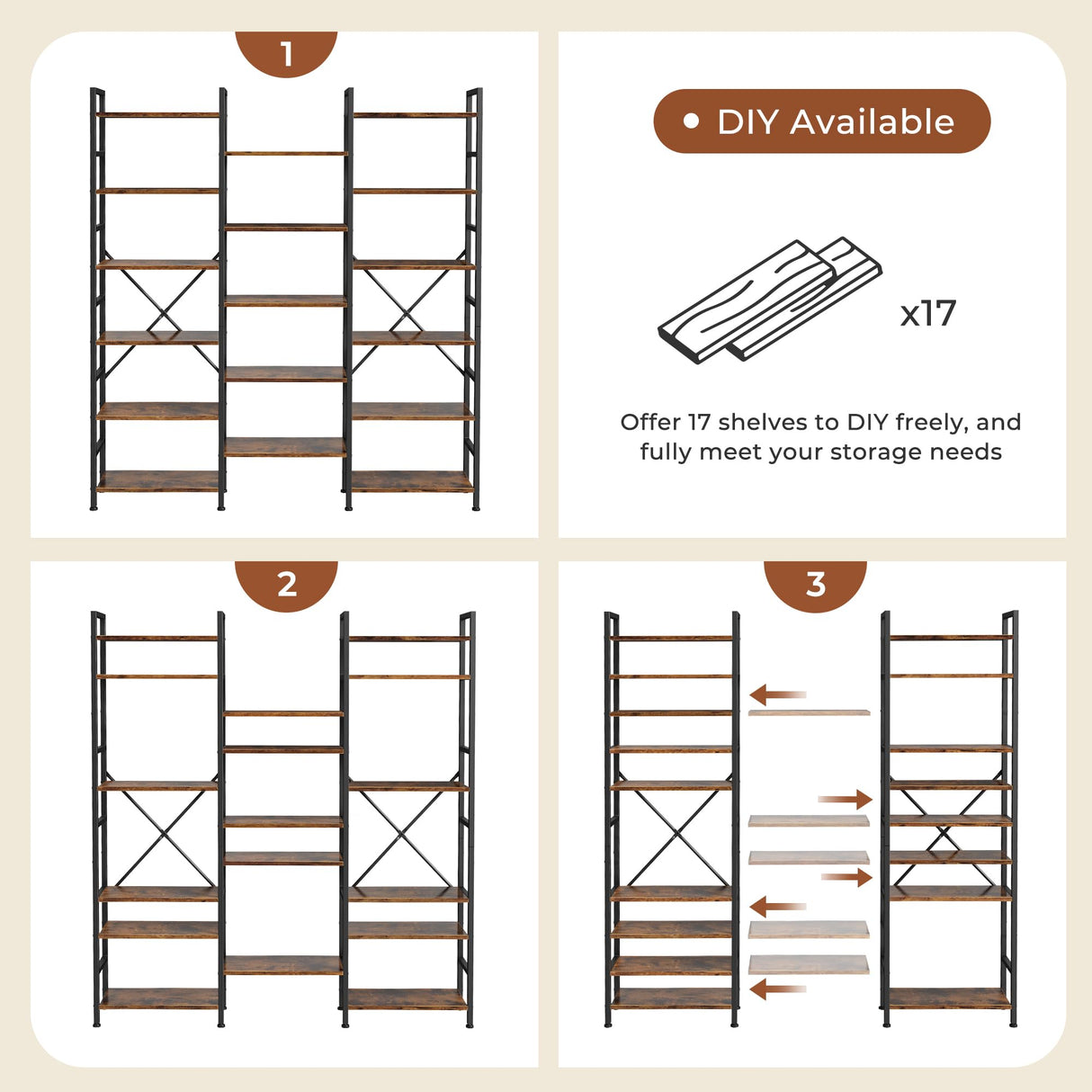 1

DIY Available

x17

Offer 17 shelves to DIY freely, and fully meet your storage needs

2

3