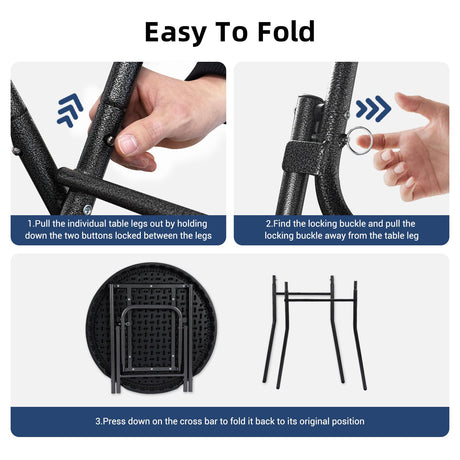 Easy To Fold

1.Pull the individual table legs out by holding down the two buttons locked between the legs

2.Find the locking buckle and pull the locking buckle away from the table leg

3.Press down on the cross bar to fold it back to its original position