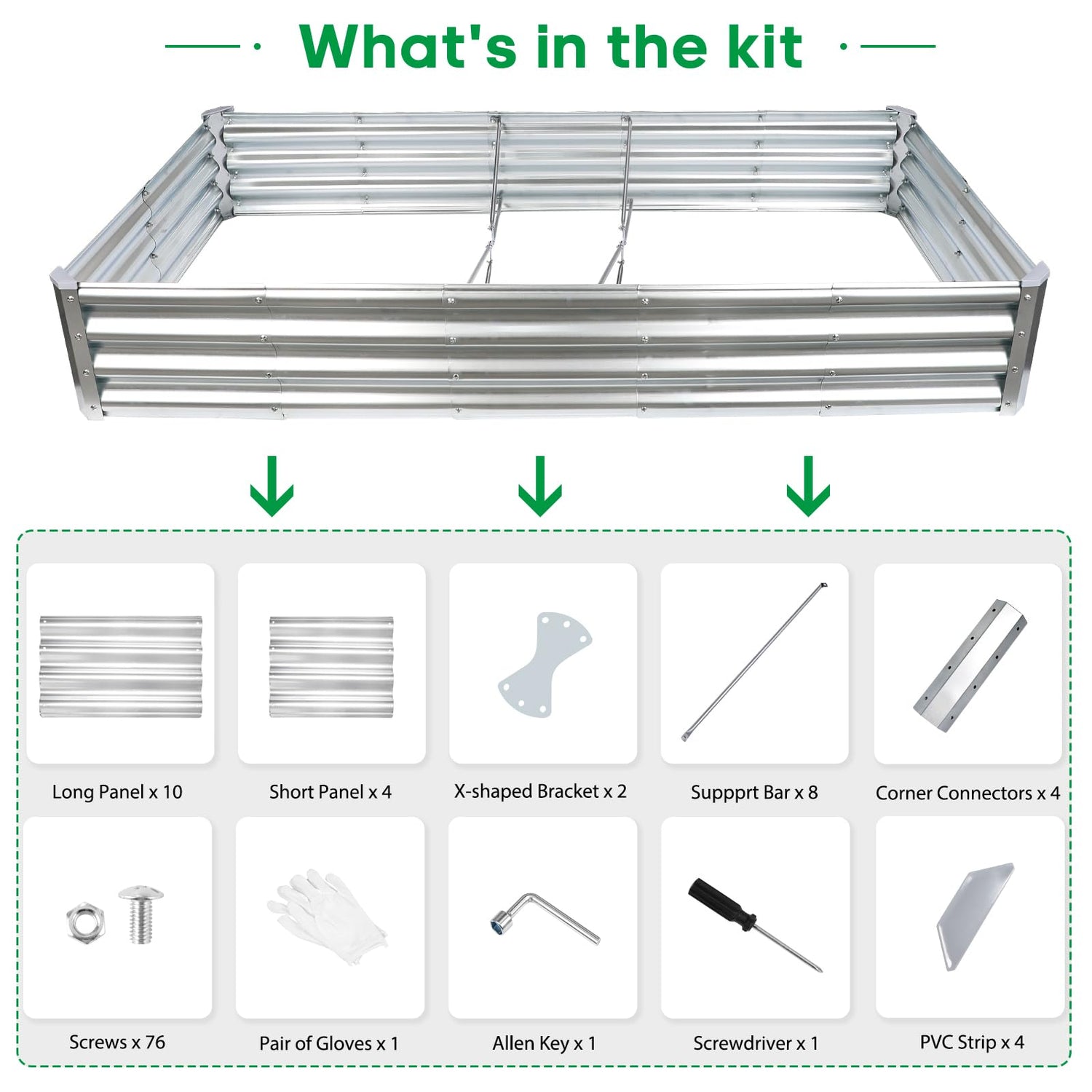 What's in the kit

Long Panel x 10

Short Panel x 4

X-shaped Bracket x 2

Suppprt Bar x 8

Corner Connectors x 4

Screws x 76

Pair of Gloves x 1

Allen Key x 1

Screwdriver x 1

PVC Strip x 4