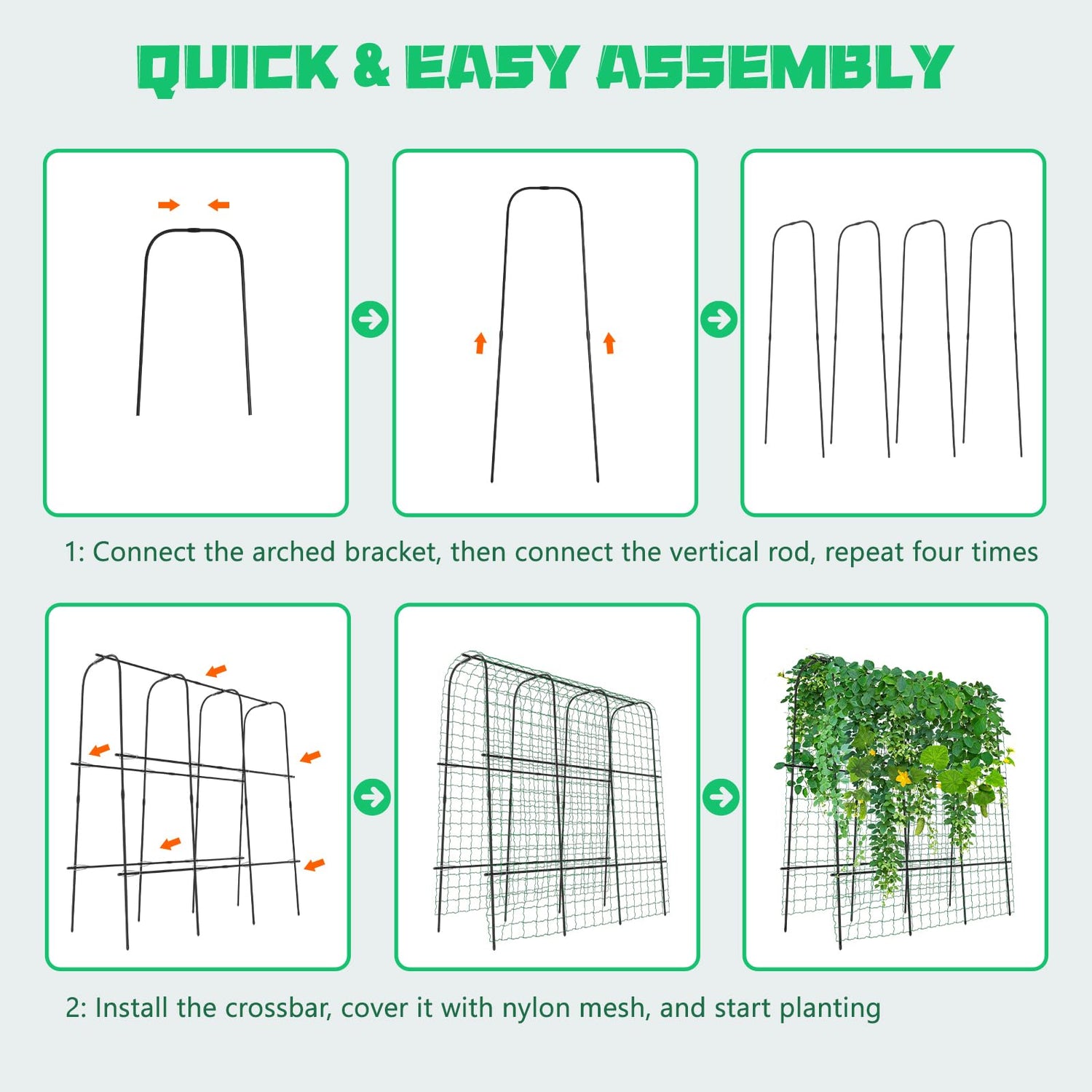 QUICK & EASY ASSEMBLY

1: Connect the arched bracket, then connect the vertical rod, repeat four times

2: Install the crossbar, cover it with nylon mesh, and start planting