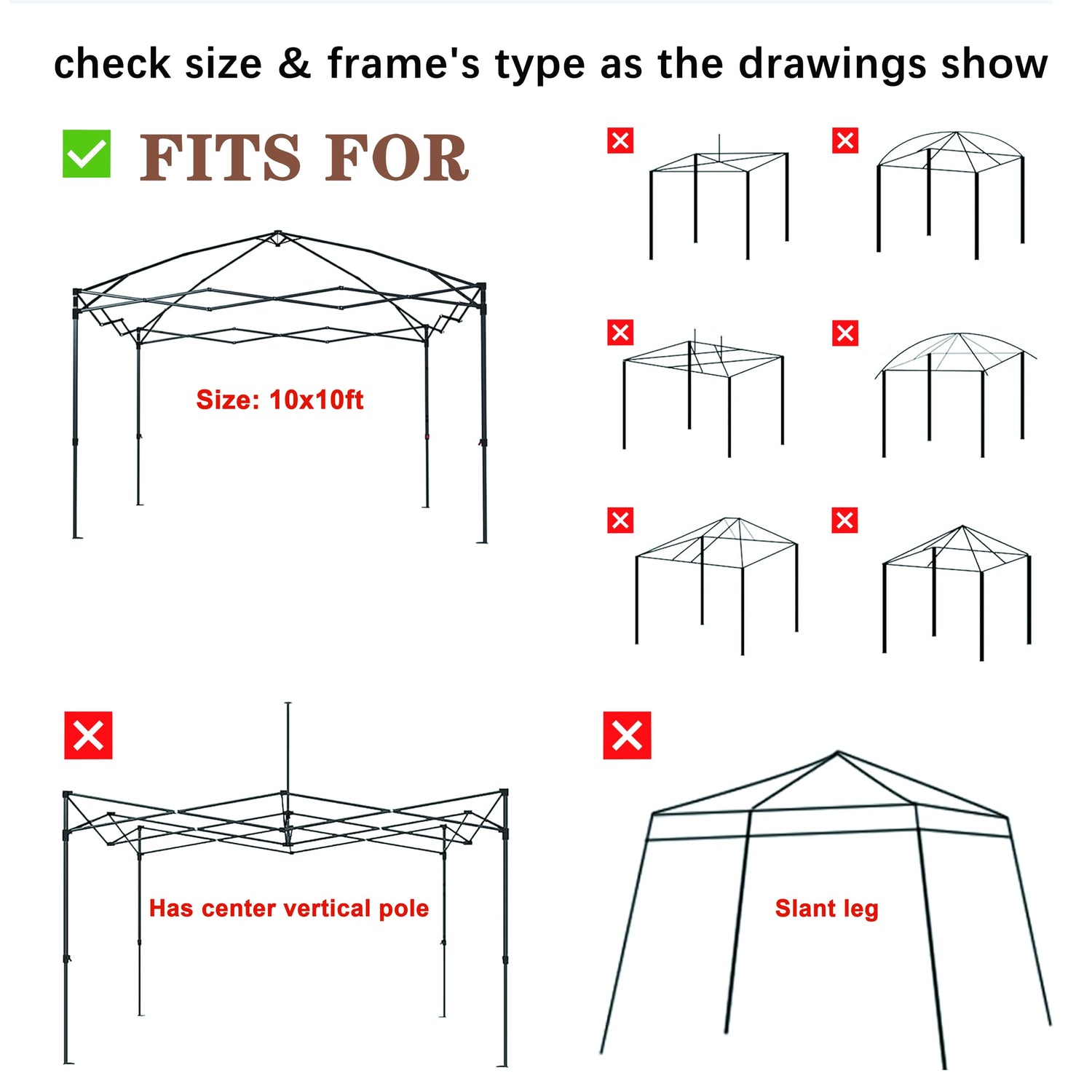 check size & frame's type as the drawings show

FITS FOR

Size: 10x10ft

Has center vertical pole

Slant leg