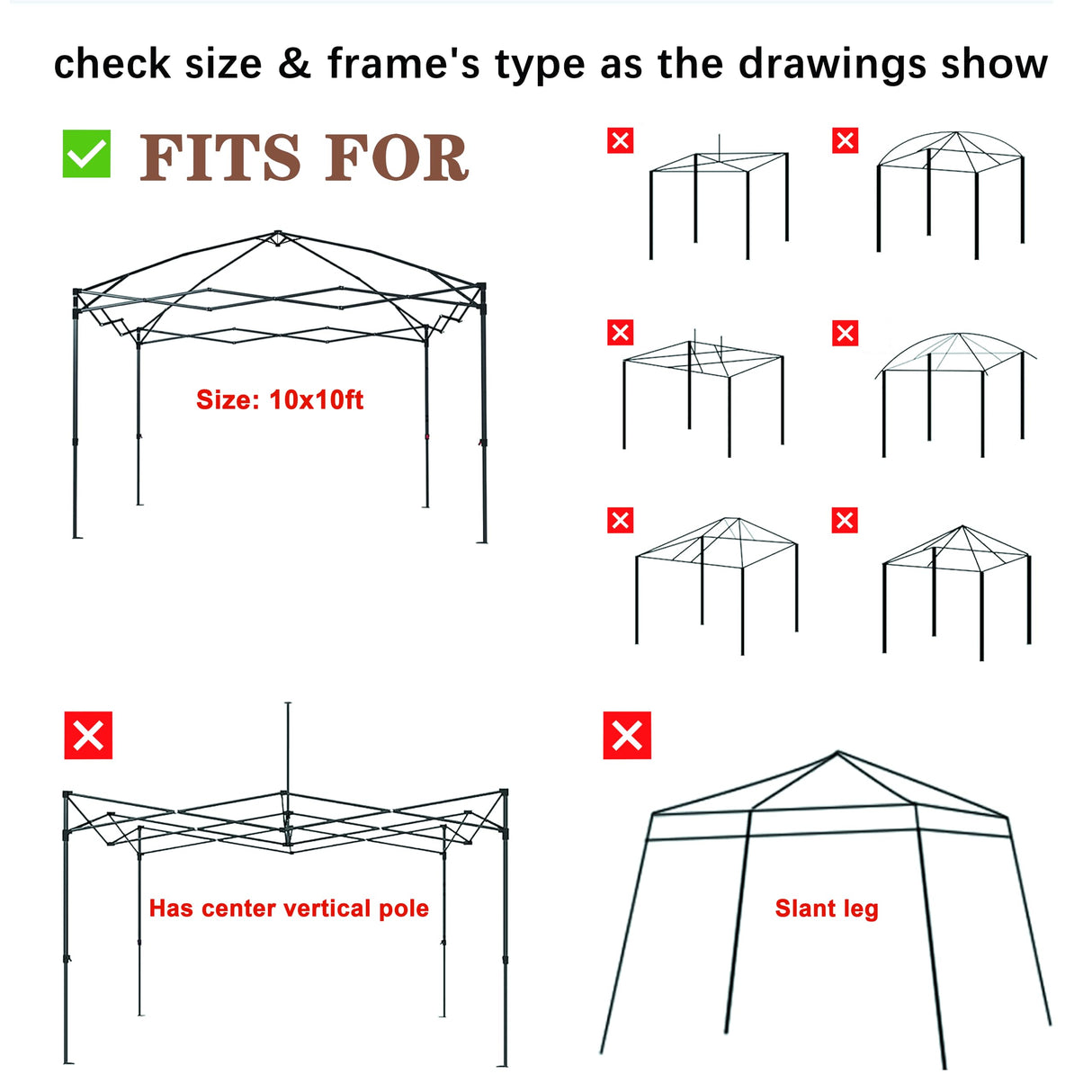 check size & frame's type as the drawings show

FITS FOR

Size: 10x10ft

Has center vertical pole

Slant leg