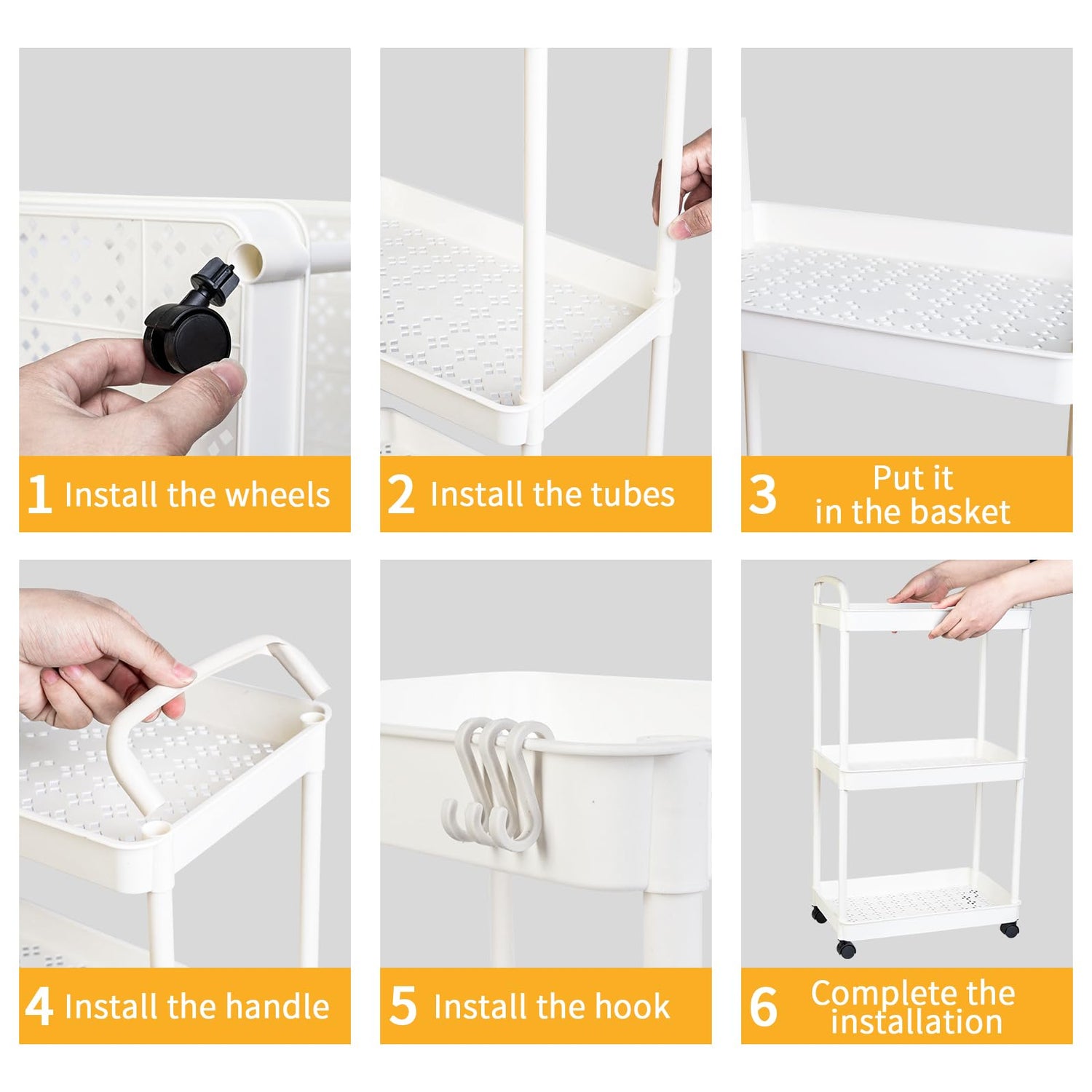 1 Install the wheels

2 Install the tubes

3 Put it in the basket

4 Install the handle

5 Install the hook

6 Complete the installation