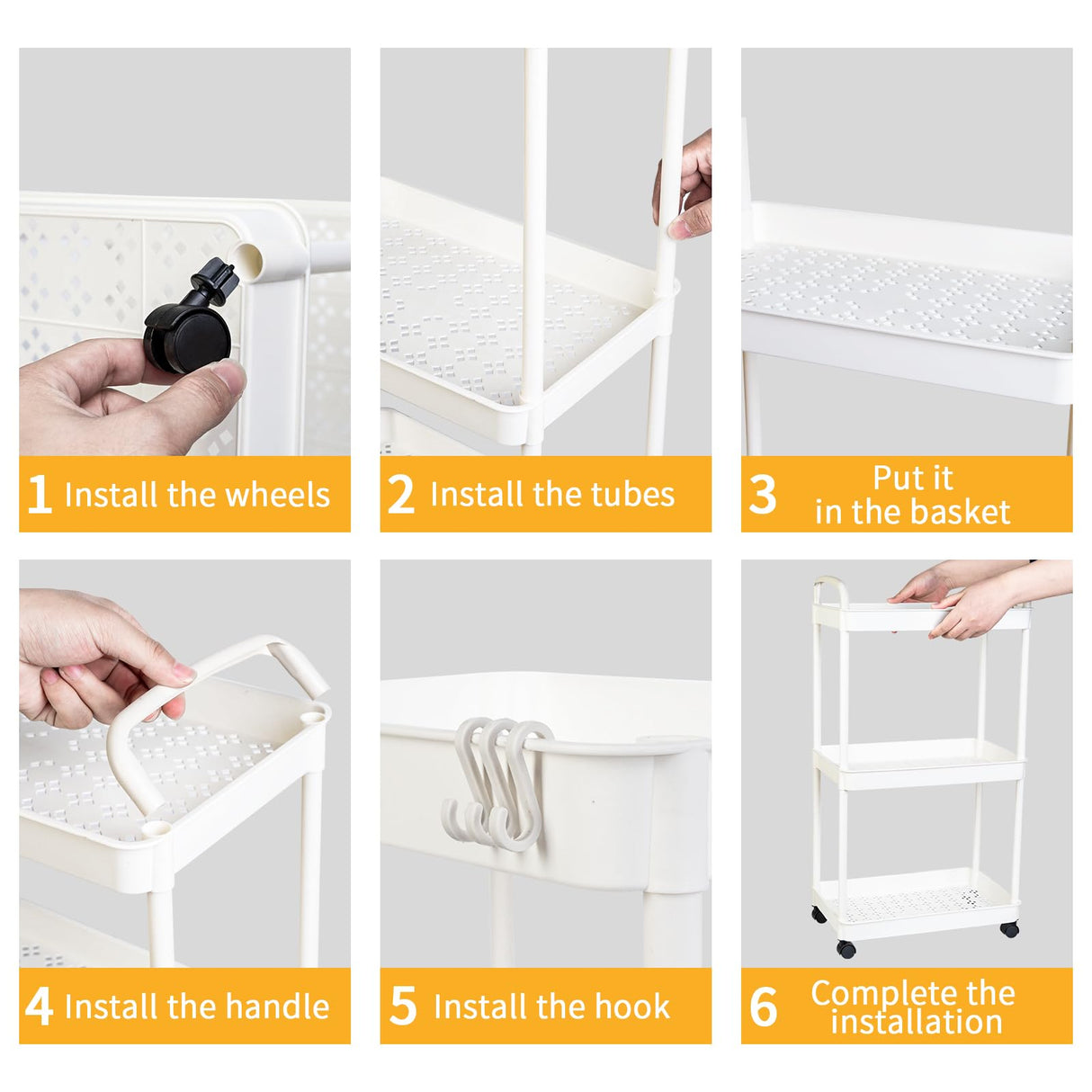 1 Install the wheels

2 Install the tubes

3 Put it in the basket

4 Install the handle

5 Install the hook

6 Complete the installation