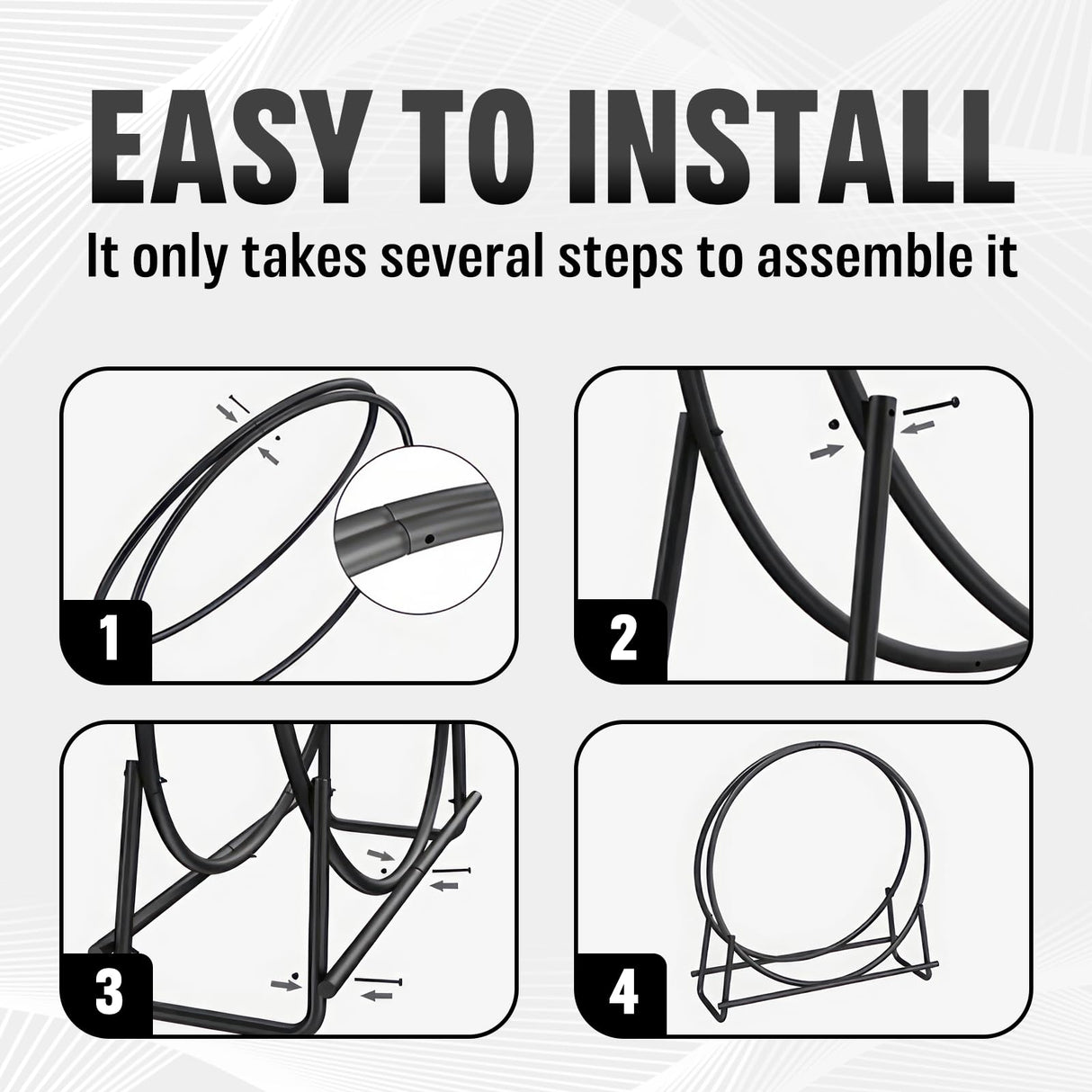 EASY TO INSTALL

It only takes several steps to assemble it

1

2

3

4