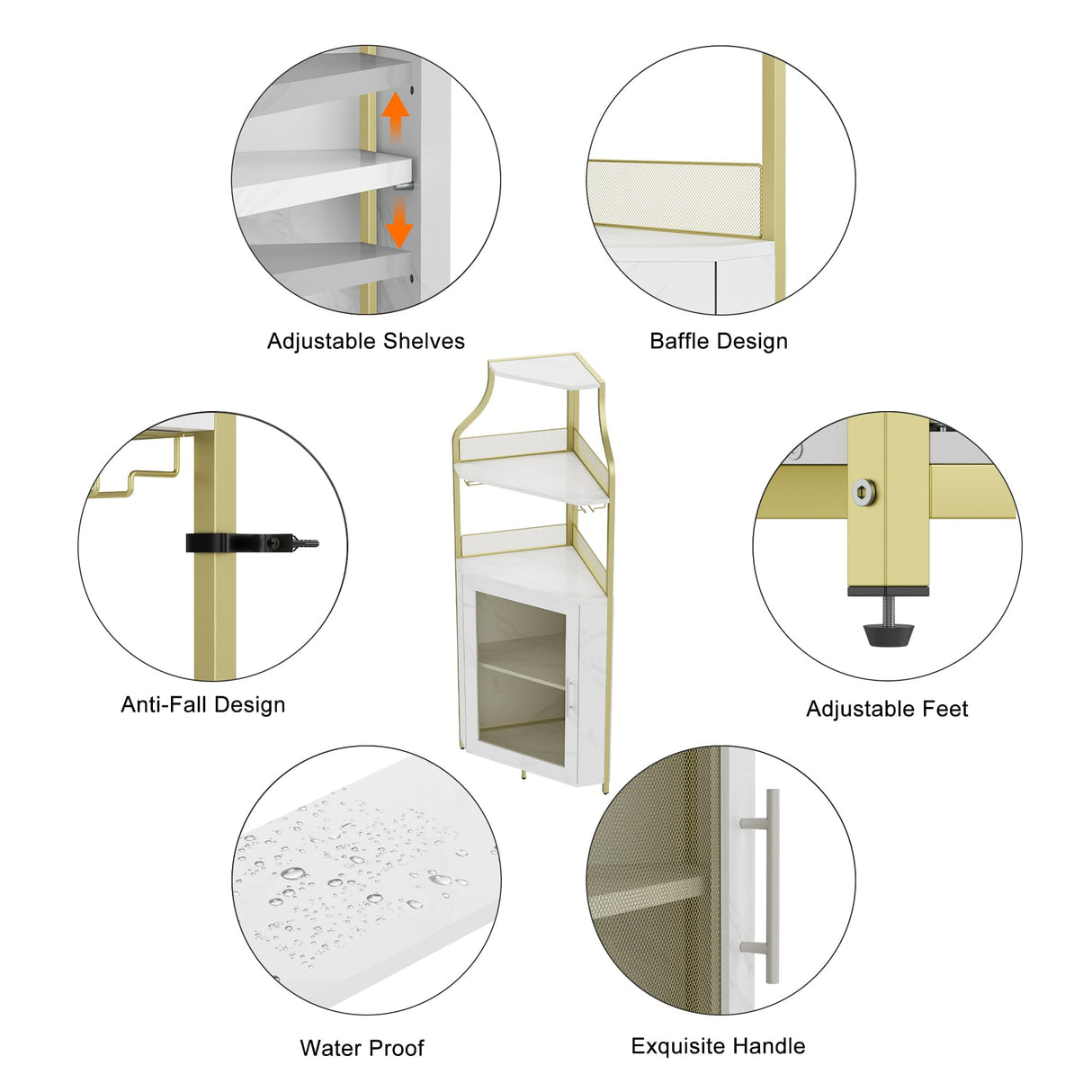 Adjustable Shelves

Baffle Design

Anti-Fall Design

Adjustable Feet

Water Proof

Exquisite Handle