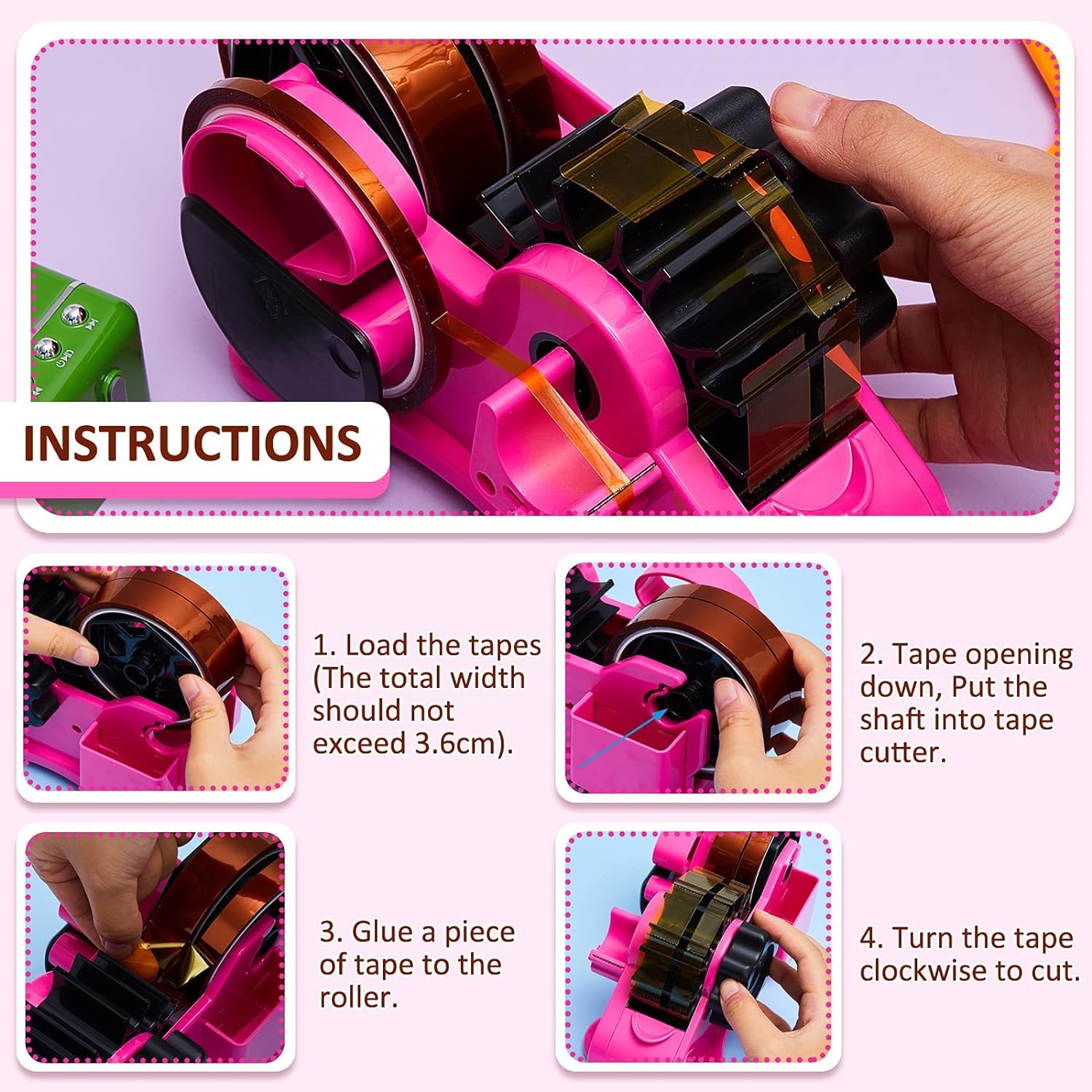 INSTRUCTIONS

1. Load the tapes (The total width should not exceed 3.6cm).

2. Tape opening down, Put the shaft into tape cutter.

3. Glue a piece of tape to the roller.

4. Turn the tape clockwise to cut.