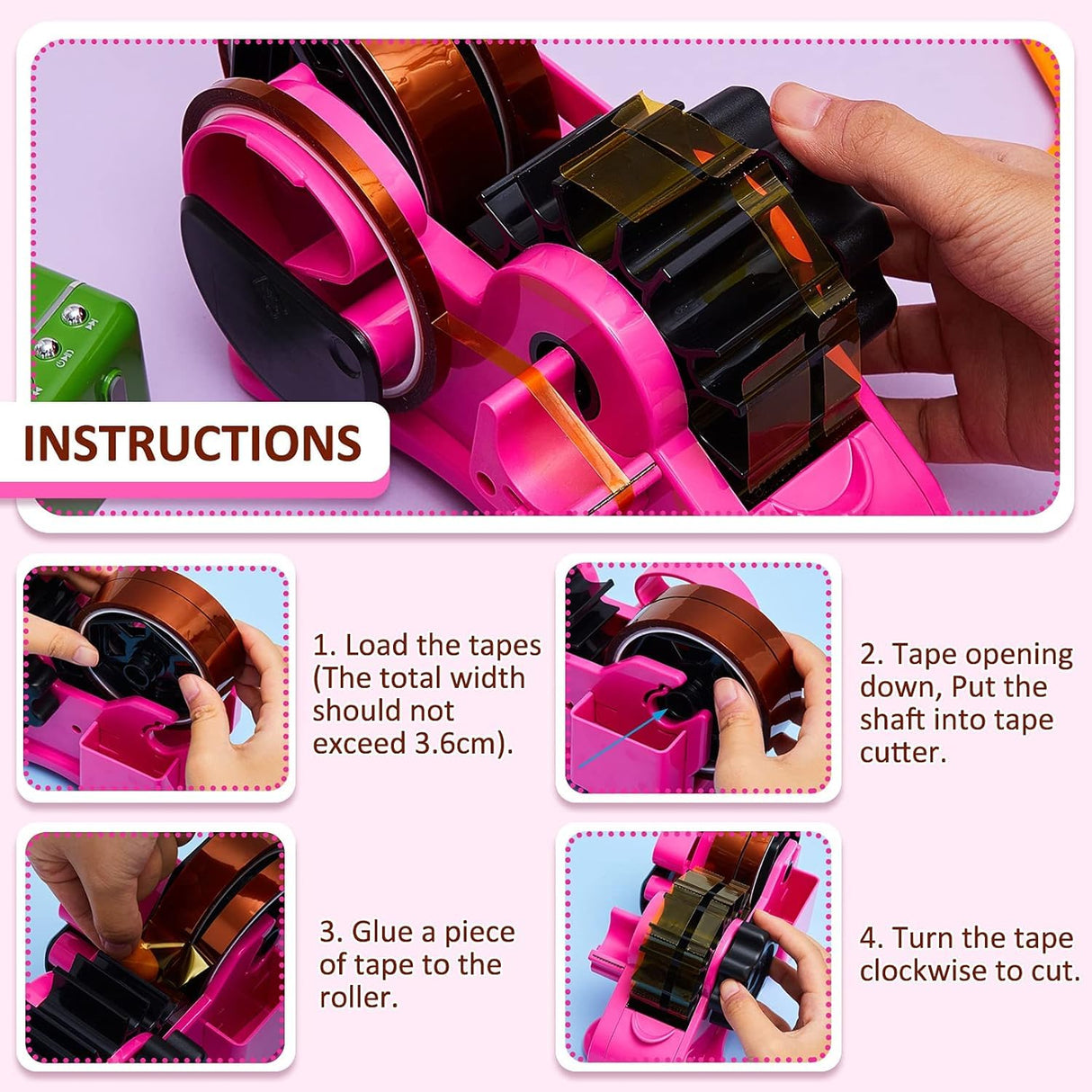 INSTRUCTIONS

1. Load the tapes (The total width should not exceed 3.6cm).

2. Tape opening down, Put the shaft into tape cutter.

3. Glue a piece of tape to the roller.

4. Turn the tape clockwise to cut.