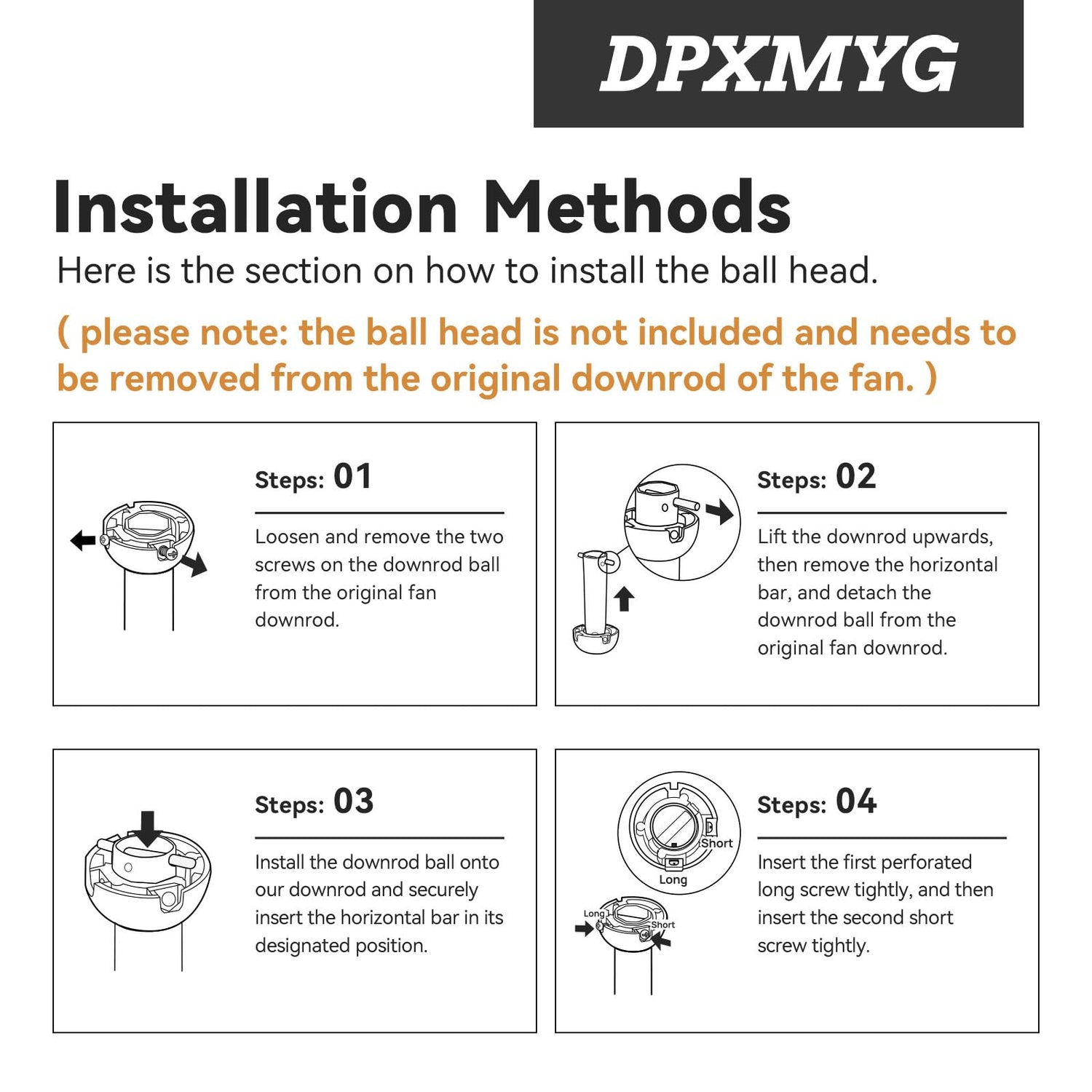 DPXMYG

Installation Methods

Here is the section on how to install the ball head.

( please note: the ball head is not included and needs to be removed from the original downrod of the fan. )

Steps: 01

Loosen and remove the two screws on the downrod ball from the original fan downrod.

Steps: 02

Lift the downrod upwards, then remove the horizontal bar, and detach the downrod ball from the original fan downrod.

Steps: 03

Install the downrod ball onto our downrod and securely insert the horizontal bar in its designated position.

Short
Long
Long
Short

Steps: 04

Insert the first perforated long screw tightly, and then insert the second short screw tightly.