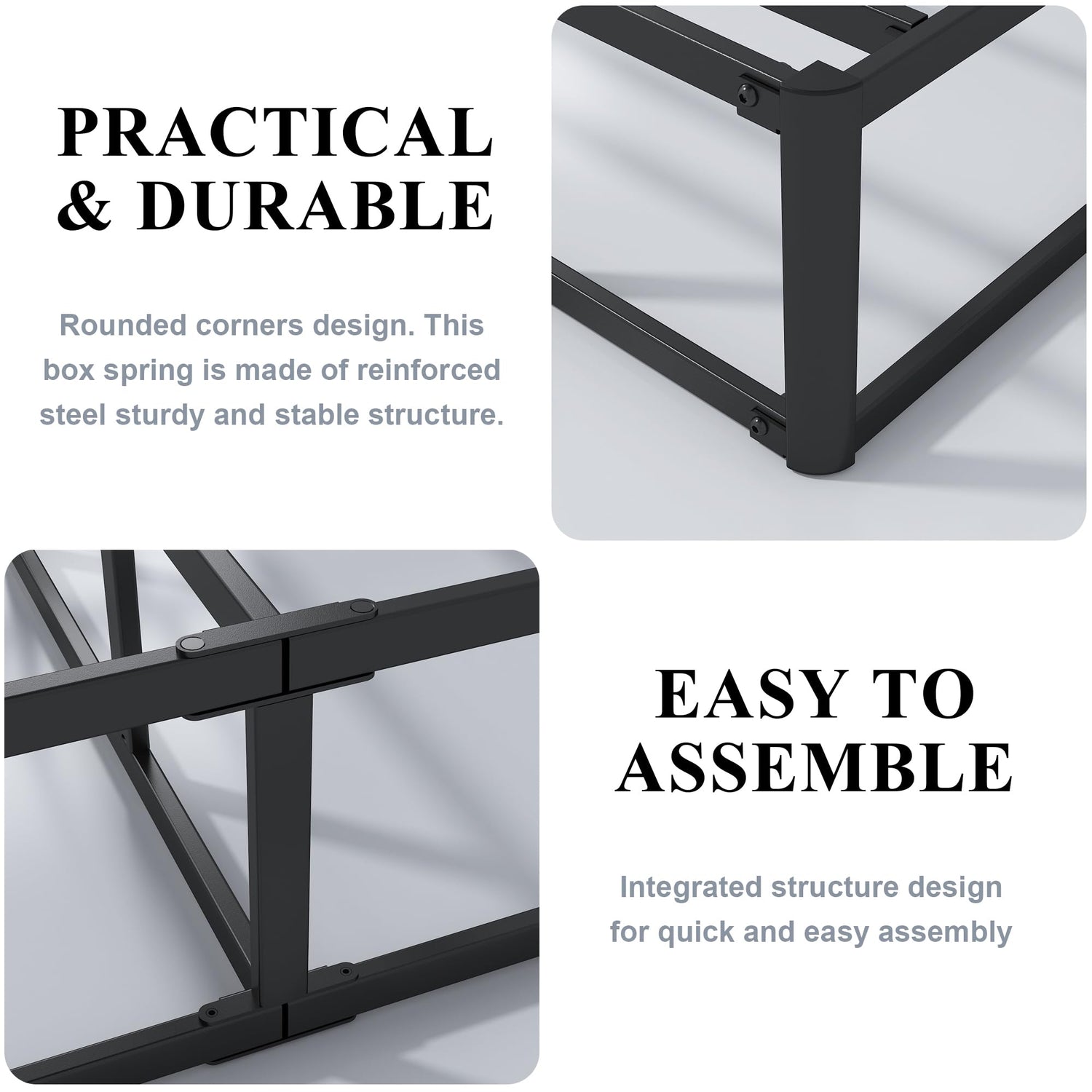 PRACTICAL & DURABLE

Rounded corners design. This box spring is made of reinforced steel sturdy and stable structure.

EASY TO ASSEMBLE

Integrated structure design for quick and easy assembly