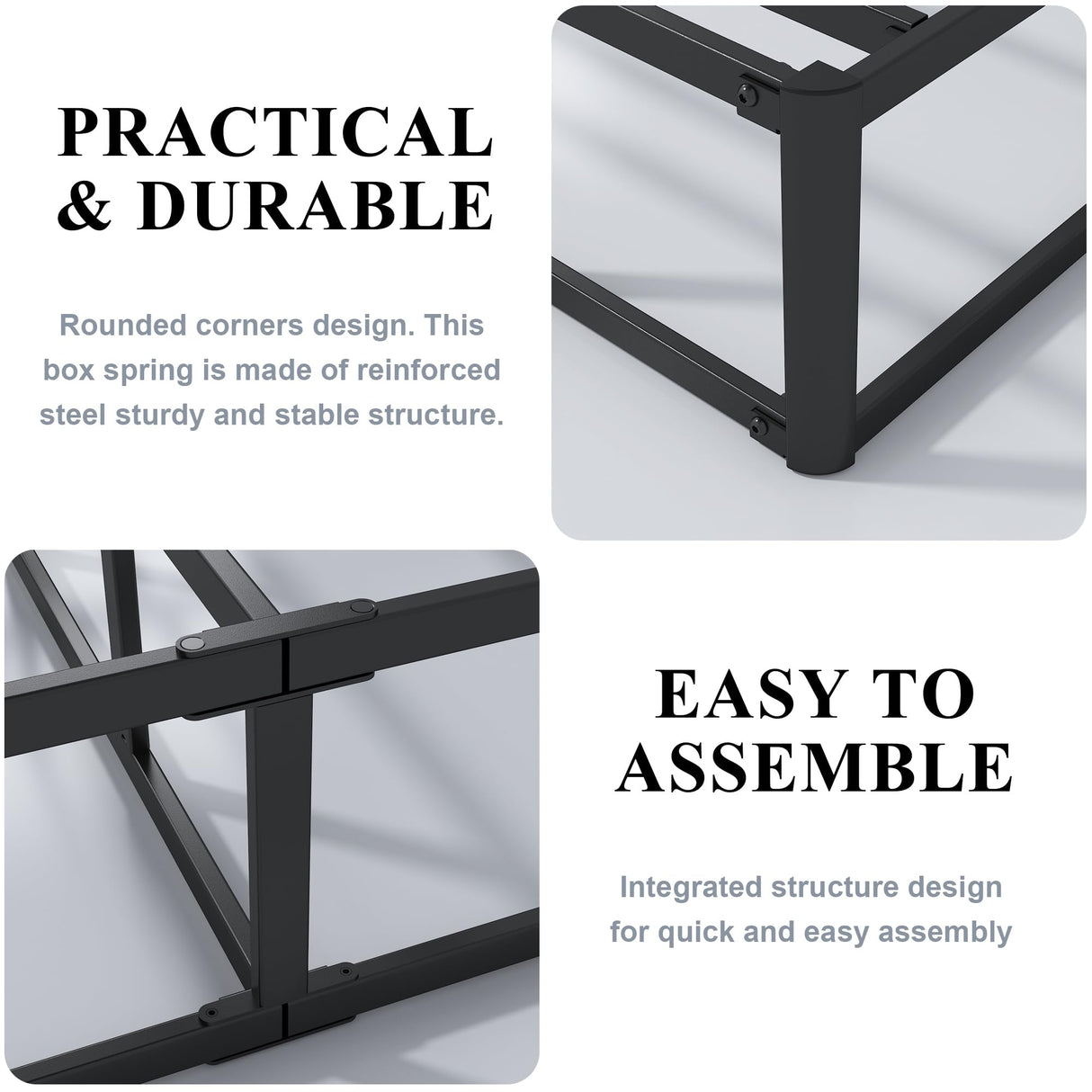 PRACTICAL & DURABLE

Rounded corners design. This box spring is made of reinforced steel sturdy and stable structure.

EASY TO ASSEMBLE

Integrated structure design for quick and easy assembly