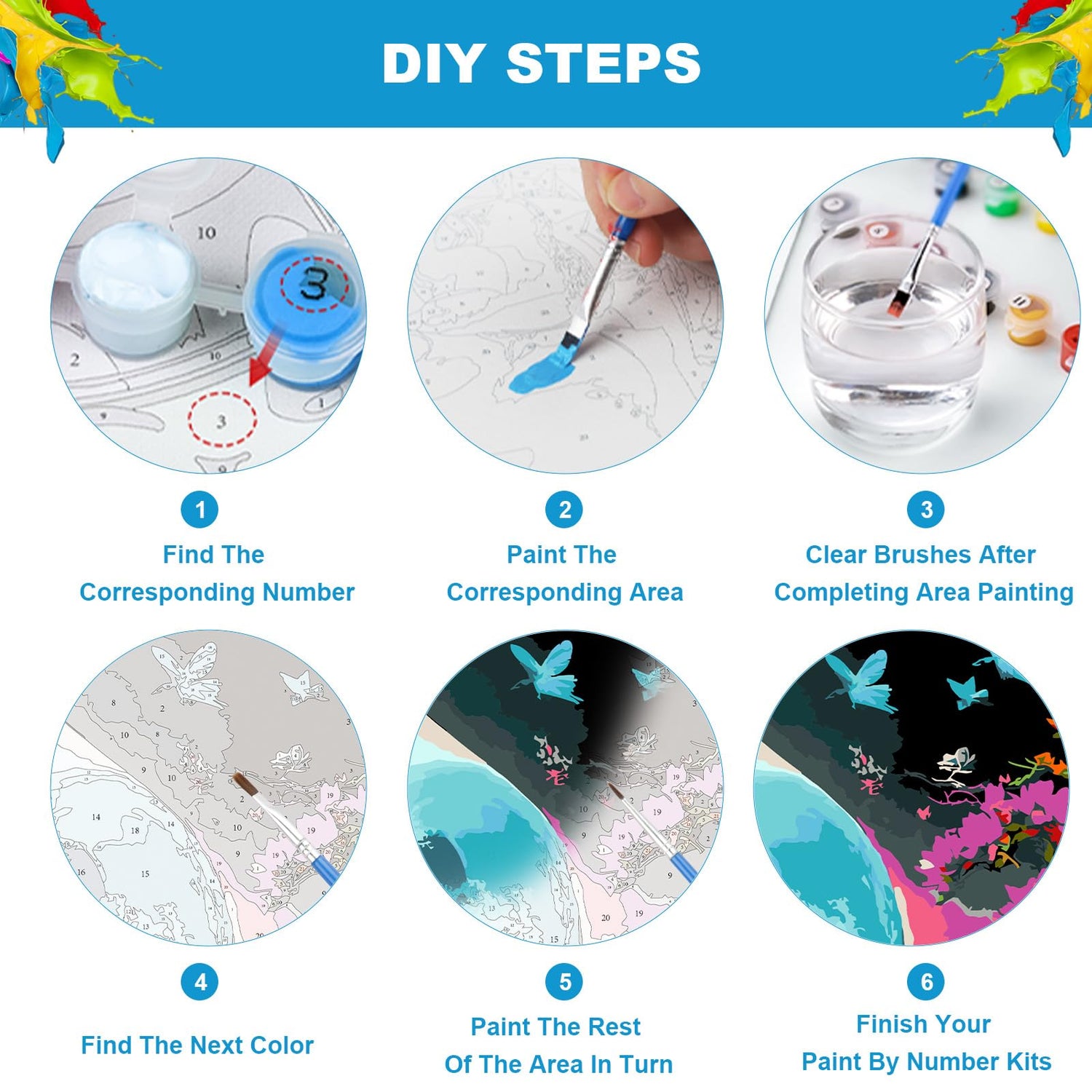 DIY STEPS

1
Find The Corresponding Number

2
Paint The Corresponding Area

3
Clear Brushes After Completing Area Painting

4
Find The Next Color

5
Paint The Rest Of The Area In Turn

6
Finish Your Paint By Number Kits