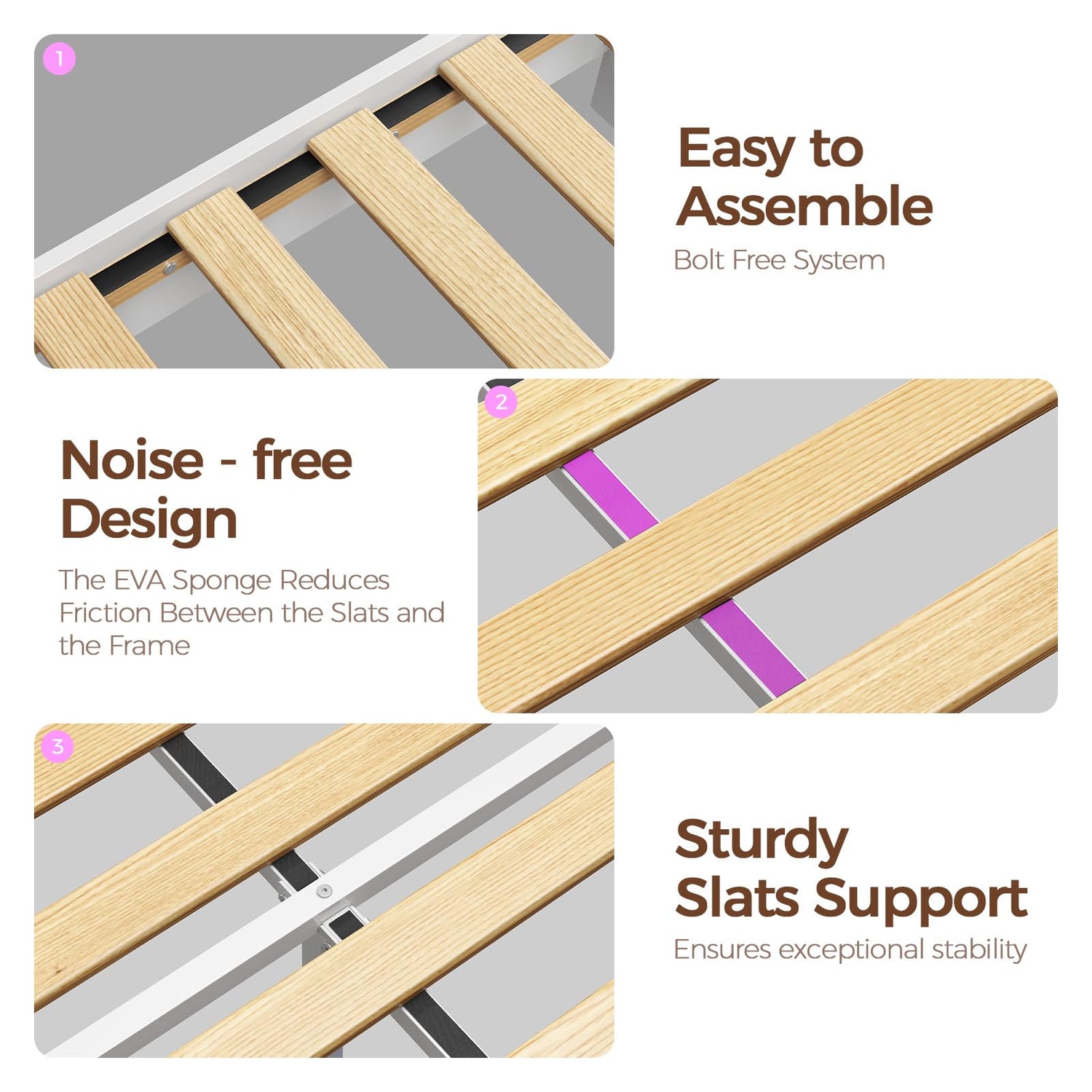 1

Easy to Assemble

Bolt Free System

2

Noise - free Design

The EVA Sponge Reduces Friction Between the Slats and the Frame

3

Sturdy Slats Support

Ensures exceptional stability